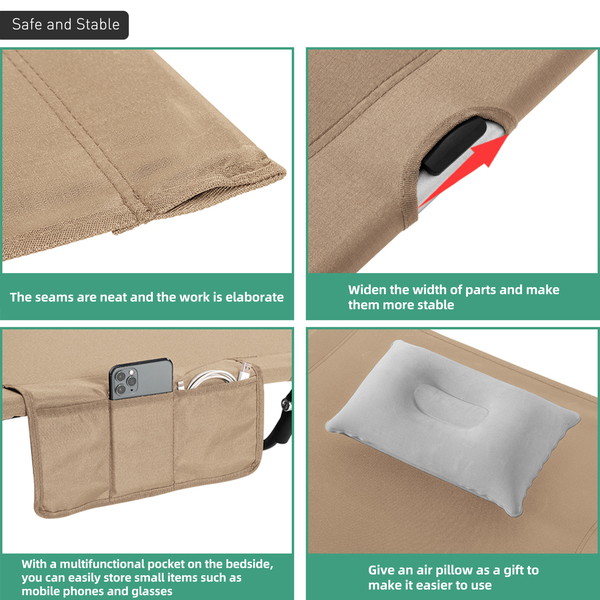 Safe and Stable

The seams are neat and the work is elaborate

Widen the width of parts and make them more stable

With a multifunctional pocket on the bedside, you can easily store small items such as mobile phones and glasses

Give an air pillow as a gift to make it easier to use