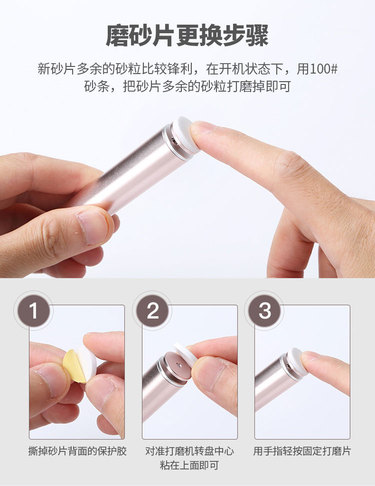 磨砂片更换步骤

新砂片多余的砂粒比较锋利，在开机状态下，用100#砂条，把砂片多余的砂粒打磨掉即可

1

撕掉砂片背面的保护胶

2

对准打磨机转盘中心粘在上面即可

3

用手指轻按固定打磨片