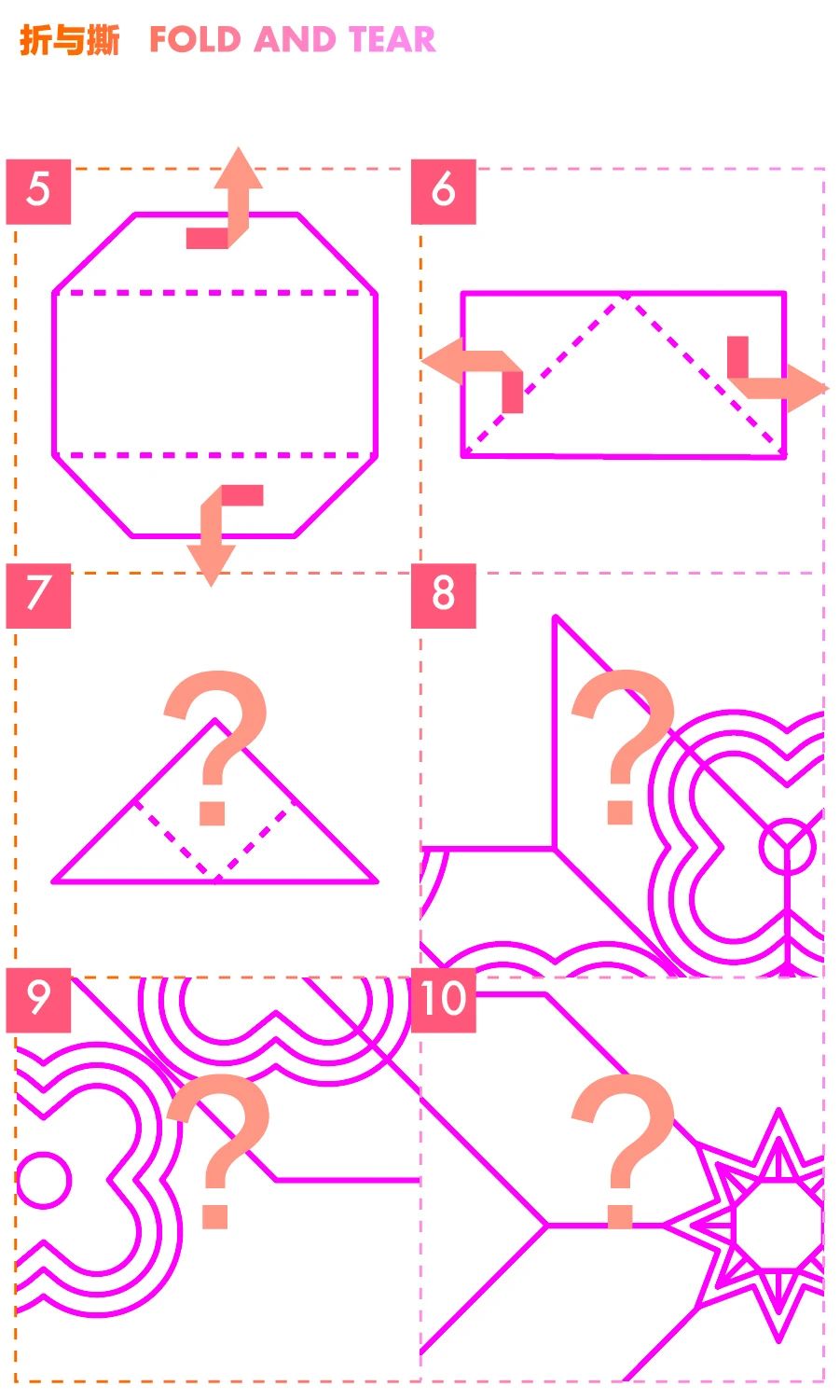 折与撕 FOLD AND TEAR

5

6

7

?

8

?

9

?

10

?