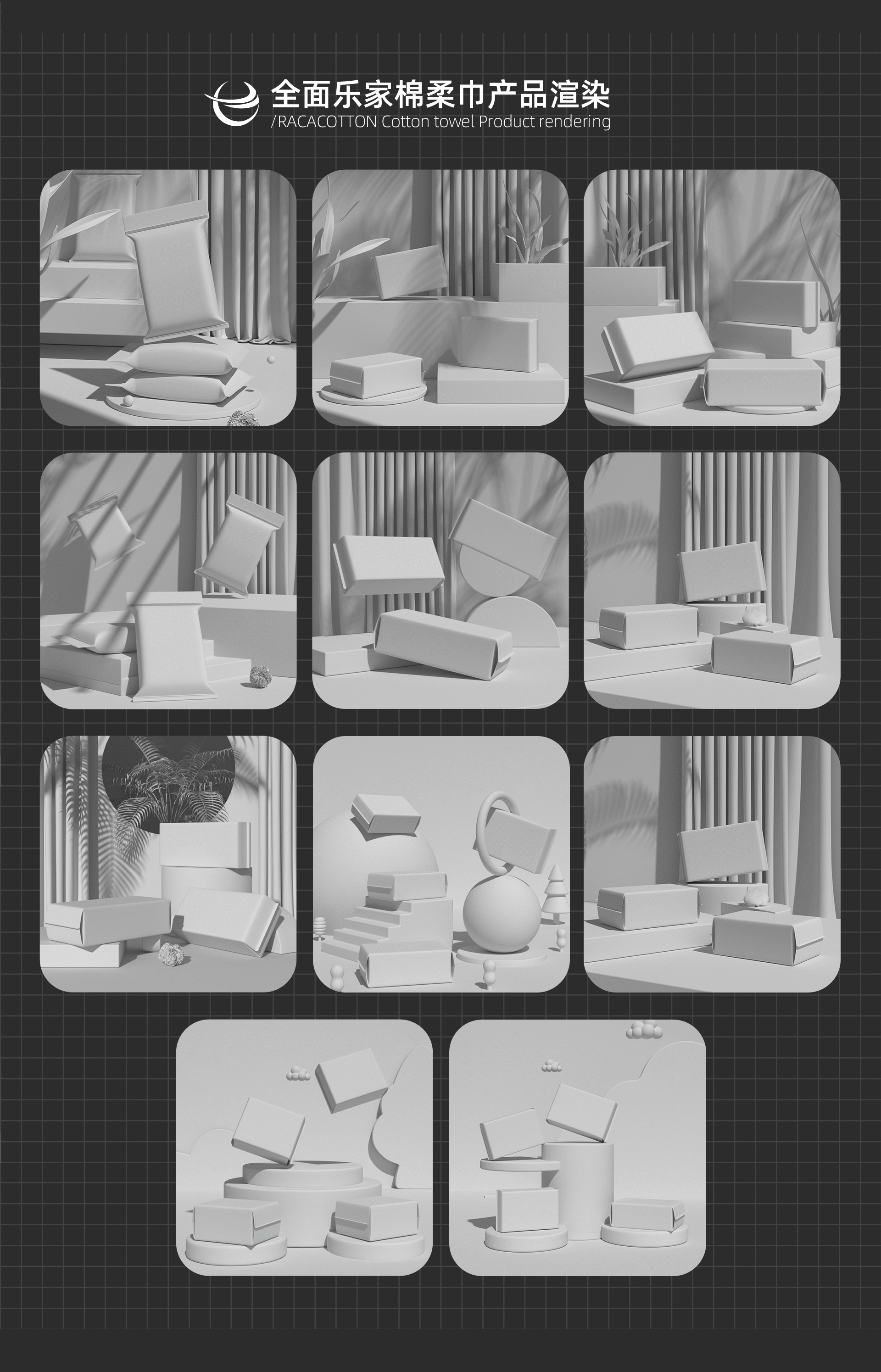 全面乐家棉柔巾产品渲染
/RACACOTTON Cotton towel Product rendering