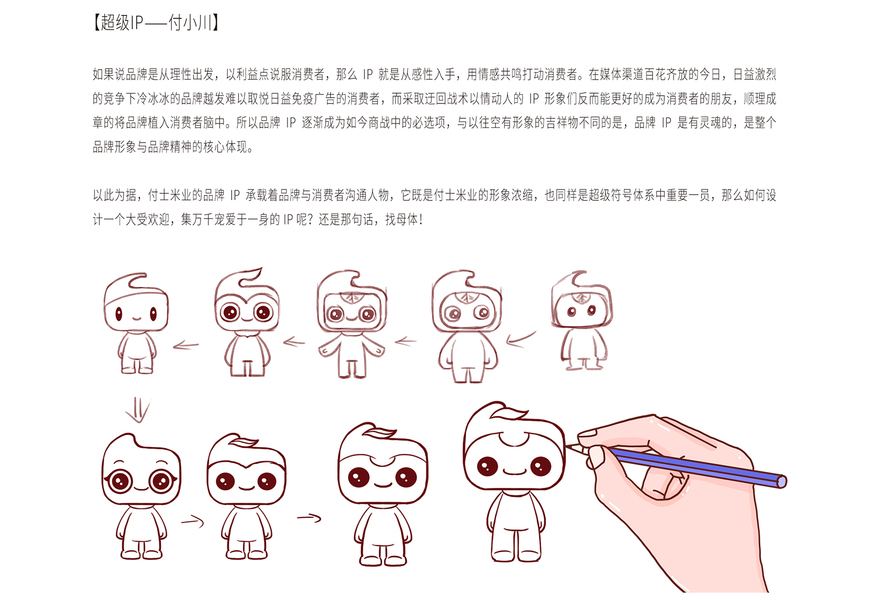 【超级IP——付小川】

如果说品牌是从理性出发，以利益点说服消费者，那么 IP 就是从感性入手，用情感共鸣打动消费者。在媒体渠道百花齐放的今日，日益激烈的竞争下冷冰冰的品牌越发难以取悦日益免疫广告的消费者，而采取迂回战术以情动人的 IP 形象们反而能更好的成为消费者的朋友，顺理成章的将品牌植入消费者脑中。所以品牌 IP 逐渐成为如今商战中的必选项，与以往空有形象的吉祥物不同的是，品牌 IP 是有灵魂的，是整个品牌形象与品牌精神的核心体现。

以此为据，付士米业的品牌 IP 承载着品牌与消费者沟通人物，它既是付士米业的形象浓缩，也同样是超级符号体系中重要一员，那么如何设计一个大受欢迎，集万千宠爱于一身的 IP 呢？还是那句话，找母体！