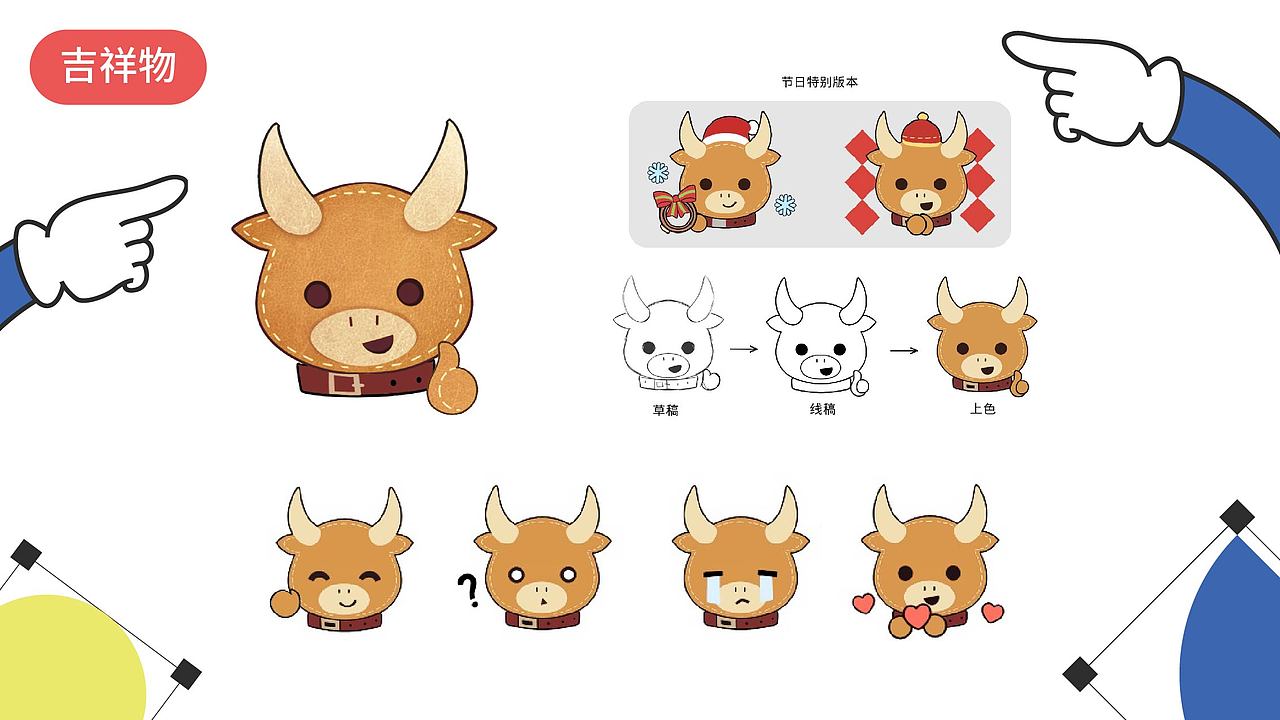 吉祥物

节日特别版本

草稿

线稿

上色

?