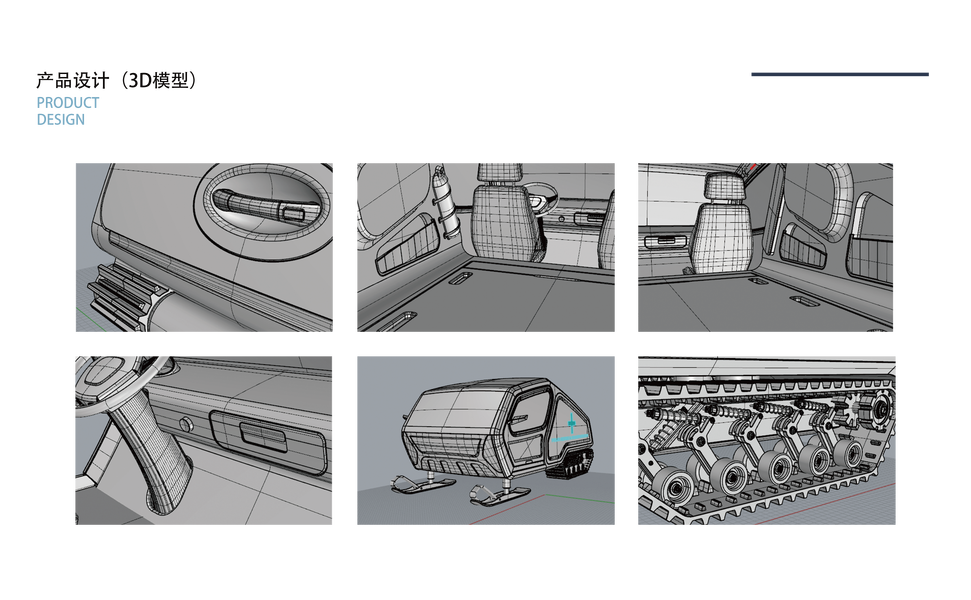 产品设计（3D模型）
PRODUCT
DESIGN