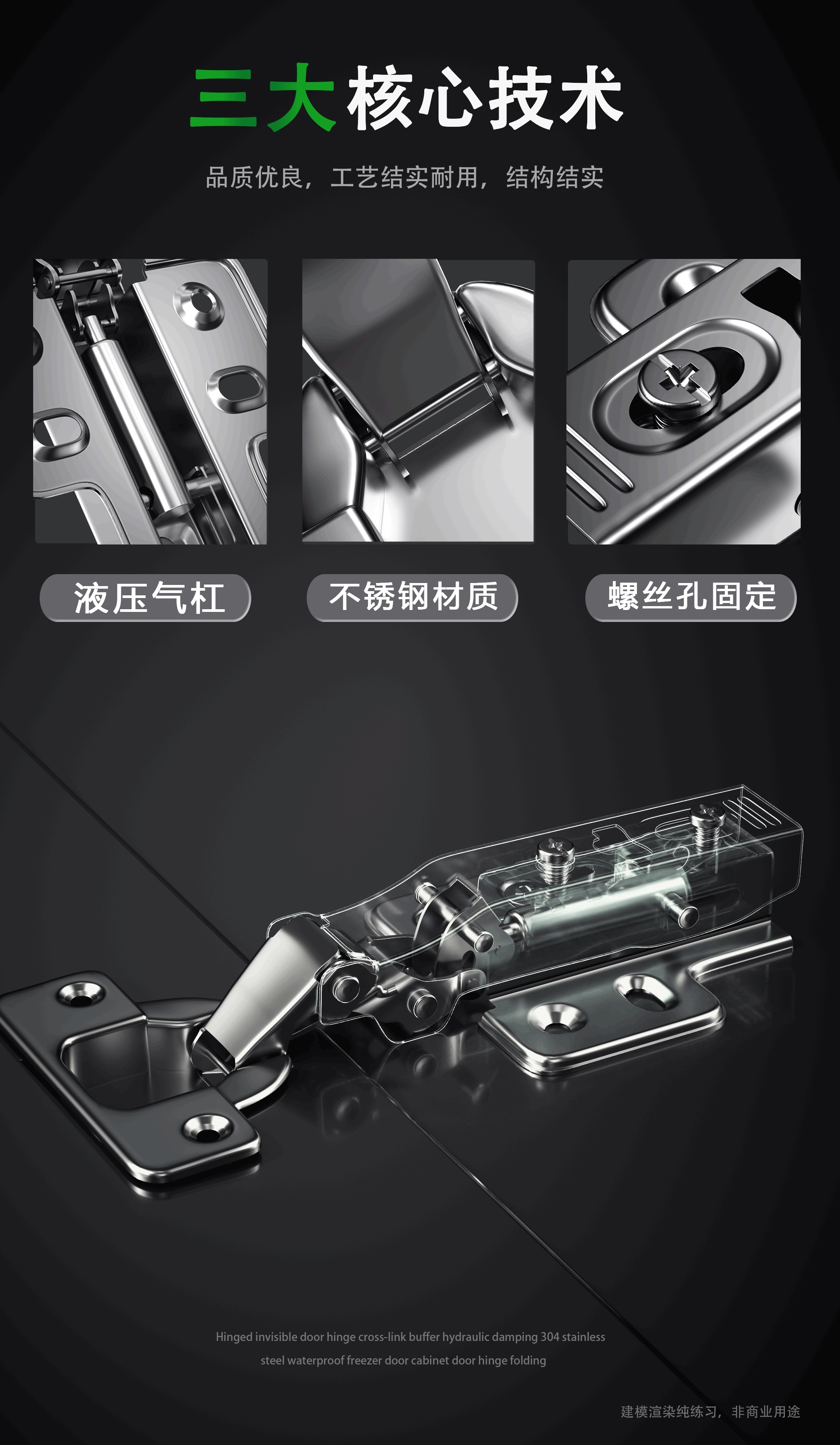 三大核心技术

品质优良，工艺结实耐用，结构结实

液压气杠

不锈钢材质

螺丝孔固定

Hinged invisible door hinge cross-link buffer hydraulic damping 304 stainless steel waterproof freezer door cabinet door hinge folding

建模渲染纯练习，非商业用途