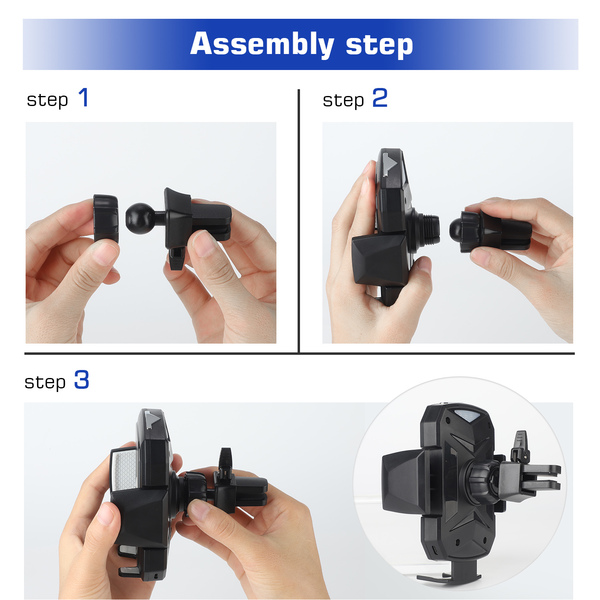 Assembly step

step 1

step 2

step 3