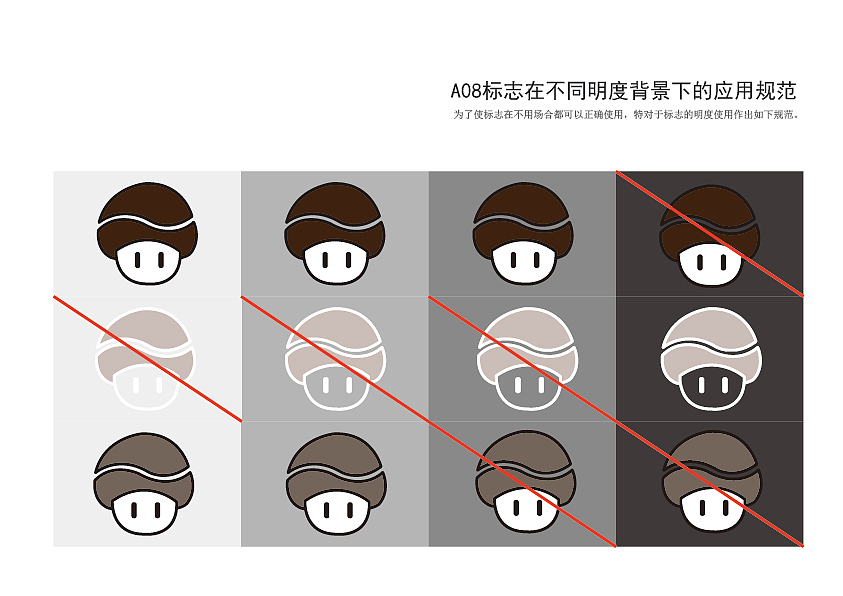 A08标志在不同明度背景下的应用规范

为了使标志在不用场合都可以正确使用，特对于标志的明度使用作出如下规范。