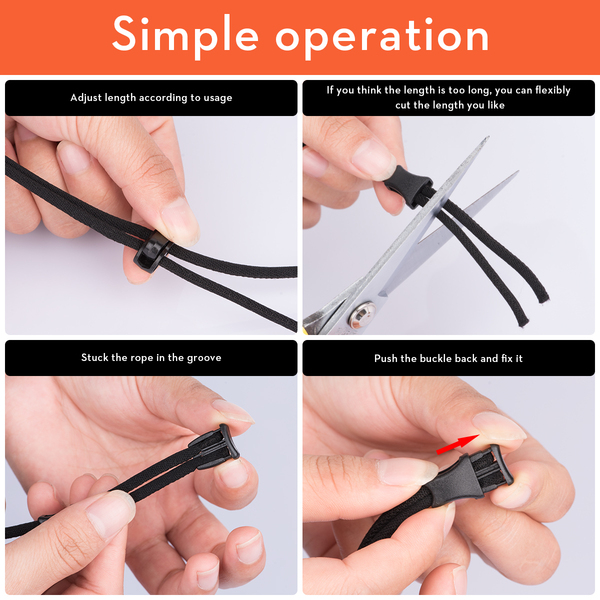 Simple operation

Adjust length according to usage

If you think the length is too long, you can flexibly cut the length you like

Stuck the rope in the groove

Push the buckle back and fix it