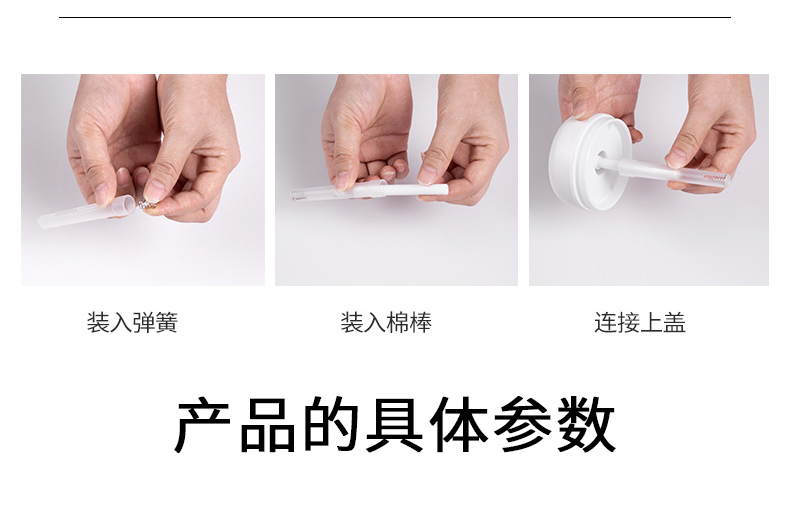 装入弹簧

装入棉棒

连接上盖

产品的具体参数