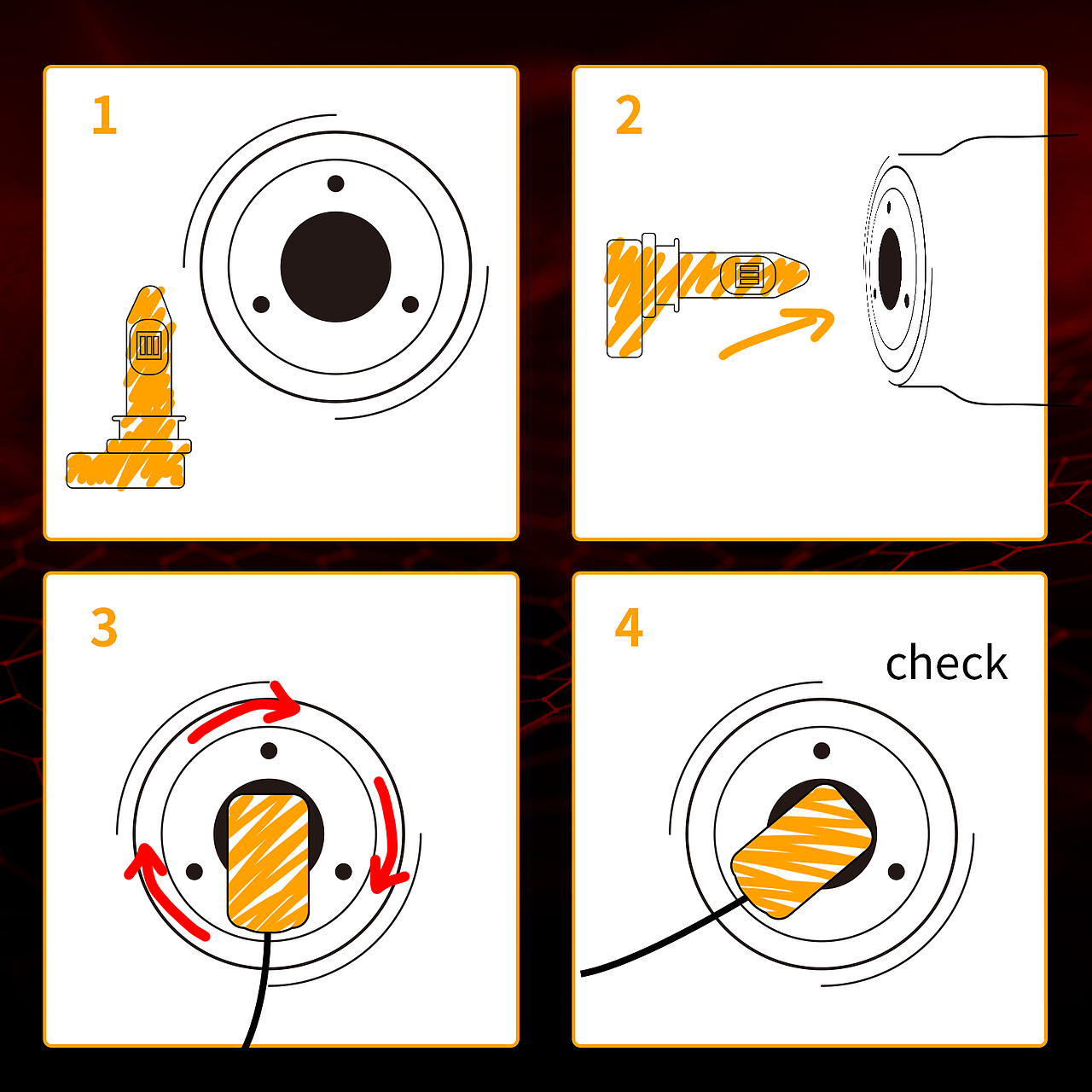 1

2

3

4

check