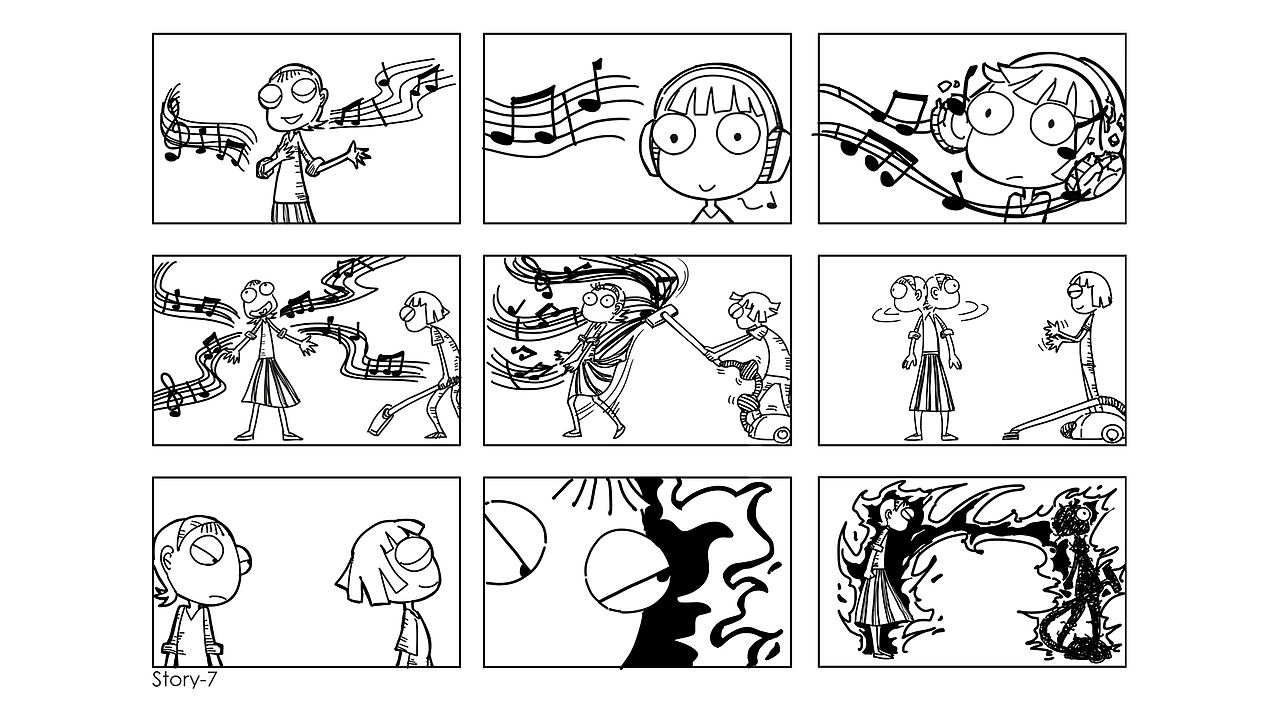 Story-7