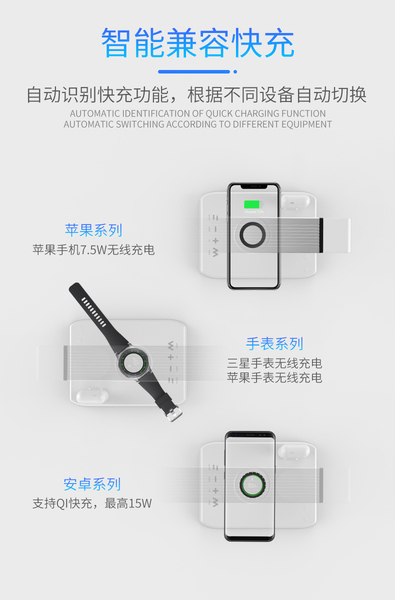 智能兼容快充

自动识别快充功能，根据不同设备自动切换

AUTOMATIC IDENTIFICATION OF QUICK CHARGING FUNCTION
AUTOMATIC SWITCHING ACCORDING TO DIFFERENT EQUIPMENT

苹果系列
苹果手机7.5W无线充电

手表系列
三星手表无线充电
苹果手表无线充电

安卓系列
支持QI快充，最高15W