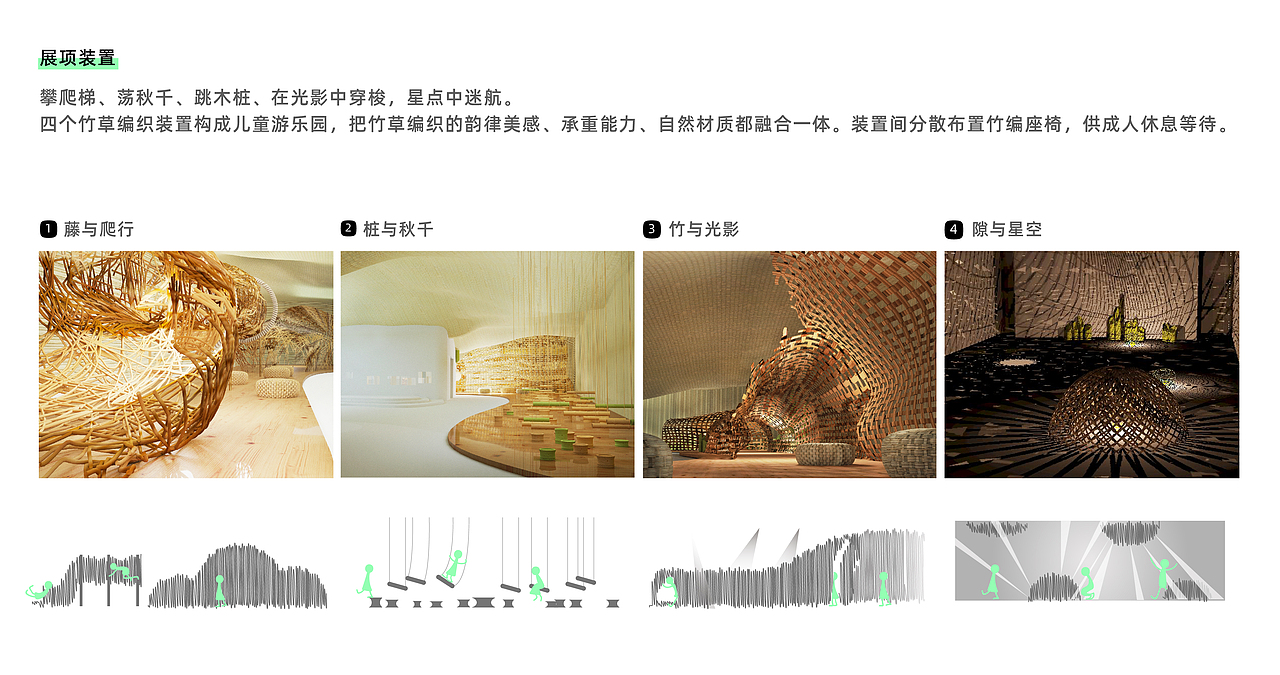 展项装置

攀爬梯、荡秋千、跳木桩、在光影中穿梭，星点中迷航。
四个竹草编织装置构成儿童游乐园，把竹草编织的韵律美感、承重能力、自然材质都融合一体。装置间分散布置竹编座椅，供成人休息等待。

1 藤与爬行

2 桩与秋千

3 竹与光影

4 隙与星空