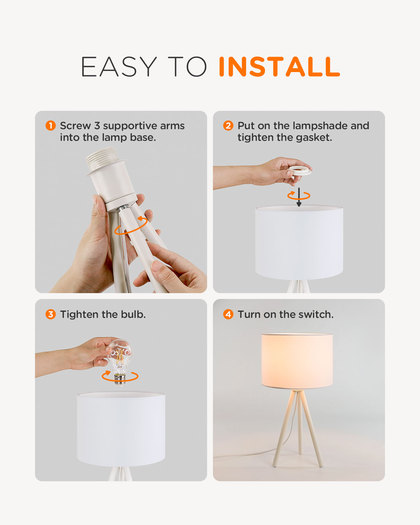 EASY TO INSTALL

1 Screw 3 supportive arms into the lamp base.

2 Put on the lampshade and tighten the gasket.

3 Tighten the bulb.

4 Turn on the switch.