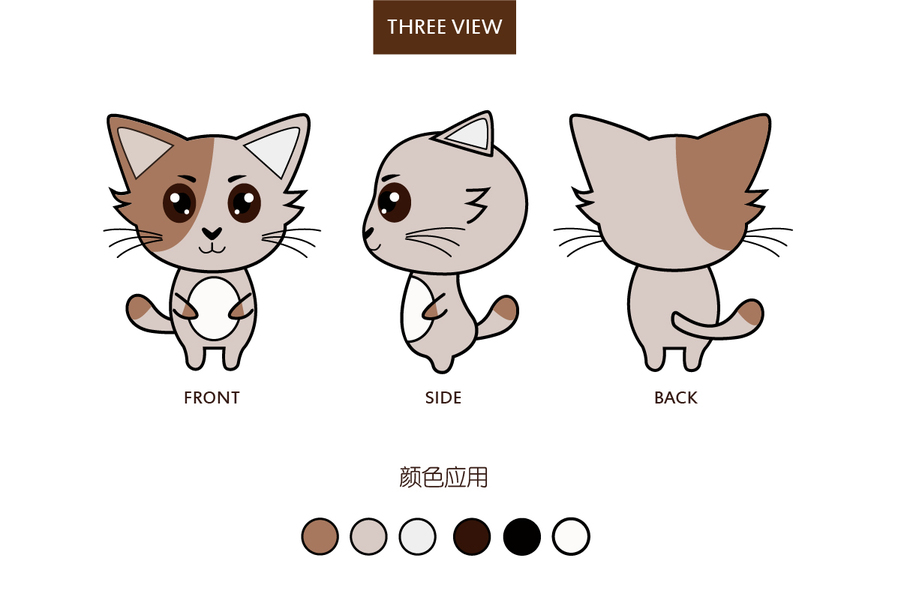 THREE VIEW

FRONT

SIDE

BACK

颜色应用