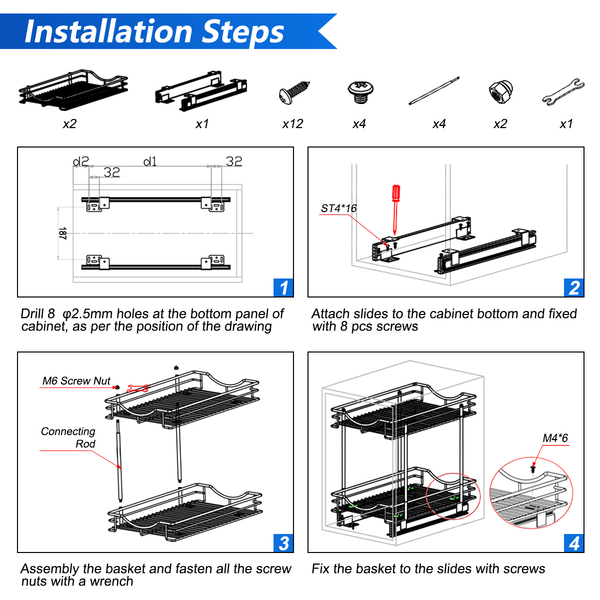 Installation Steps

x2 x1 x12 x4 x4 x2 x1

d2 d1 32
32
187

1

Drill 8 φ2.5mm holes at the bottom panel of cabinet, as per the position of the drawing

ST4*16

2

Attach slides to the cabinet bottom and fixed with 8 pcs screws

M6 Screw Nut

Connecting Rod

3

Assembly the basket and fasten all the screw nuts with a wrench

M4*6

4

Fix the basket to the slides with screws