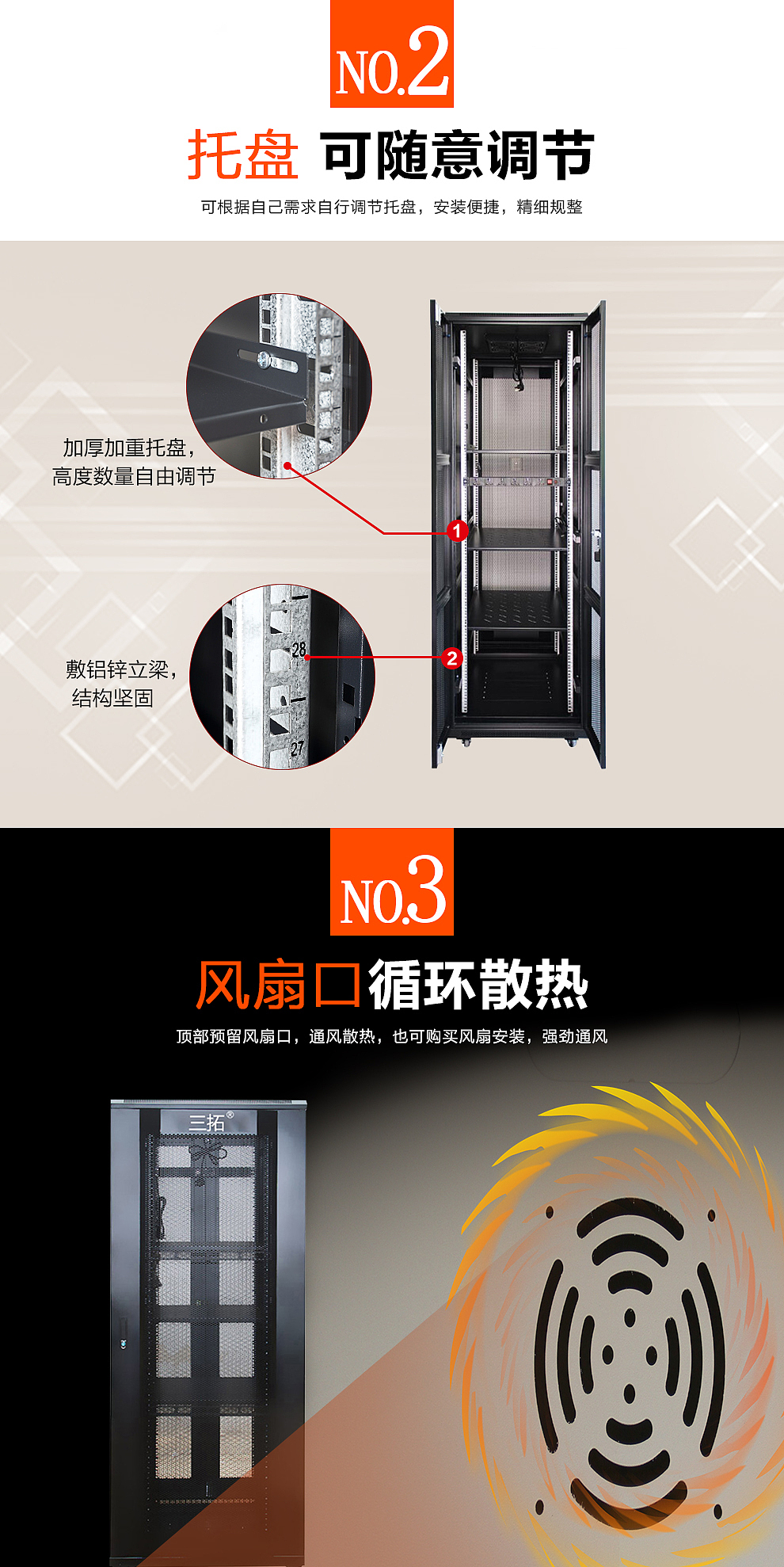 NO.2

托盘 可随意调节

可根据自己需求自行调节托盘，安装便捷，精细规整

加厚加重托盘，
高度数量自由调节

1

敷铝锌立梁，
结构坚固

28

27

2

NO.3

风扇口循环散热

顶部预留风扇口，通风散热，也可购买风扇安装，强劲通风

三拓®