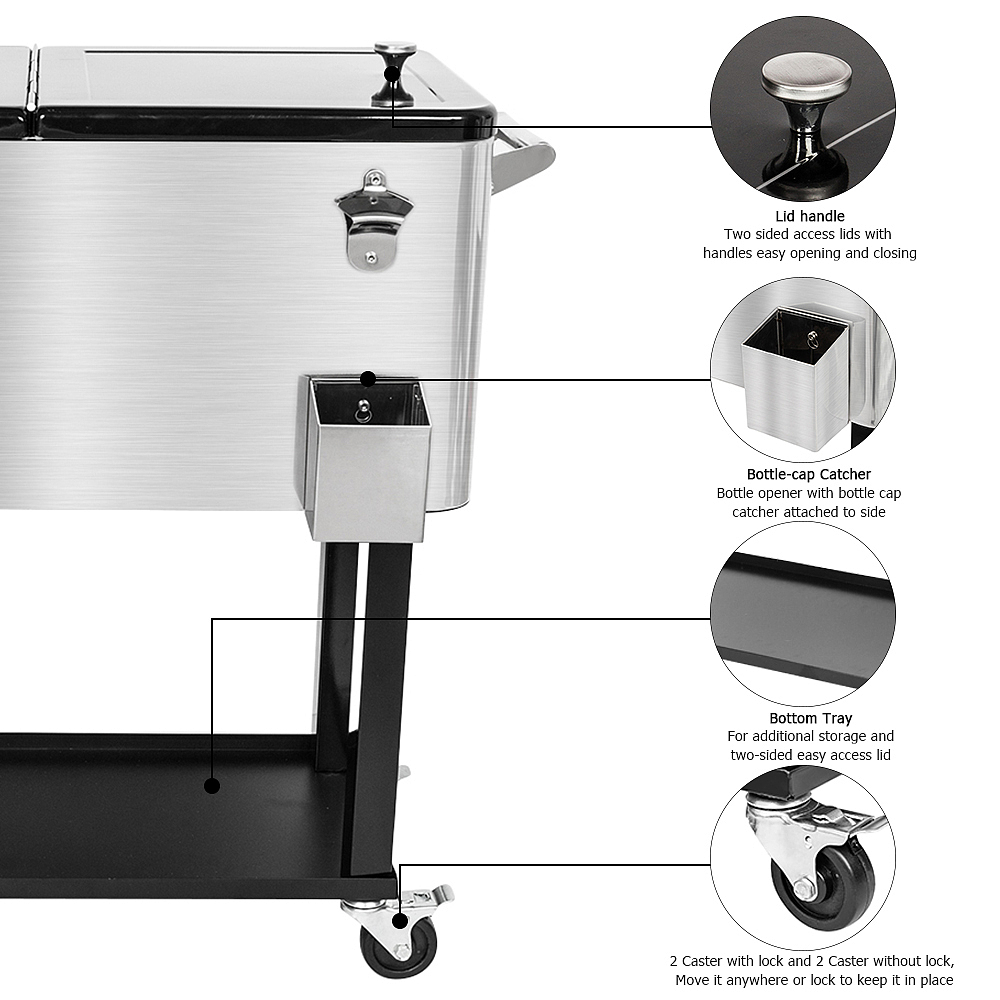 Lid handle
Two sided access lids with handles easy opening and closing

Bottle-cap Catcher
Bottle opener with bottle cap catcher attached to side

Bottom Tray
For additional storage and two-sided easy access lid

2 Caster with lock and 2 Caster without lock, Move it anywhere or lock to keep it in place