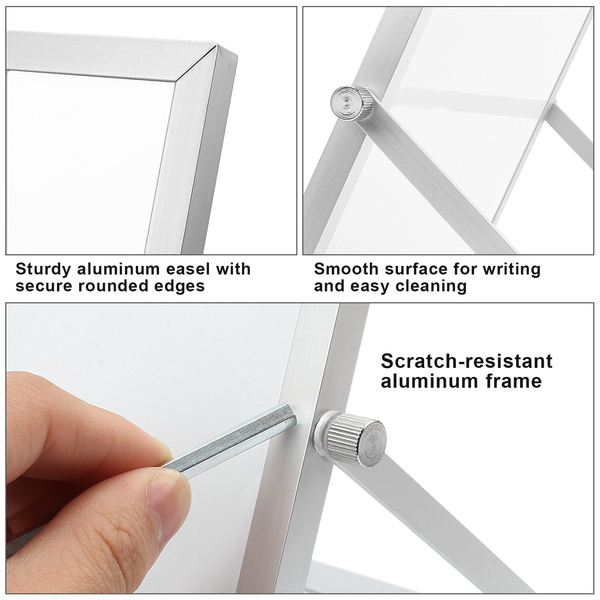 Sturdy aluminum easel with secure rounded edges

Smooth surface for writing and easy cleaning

Scratch-resistant aluminum frame