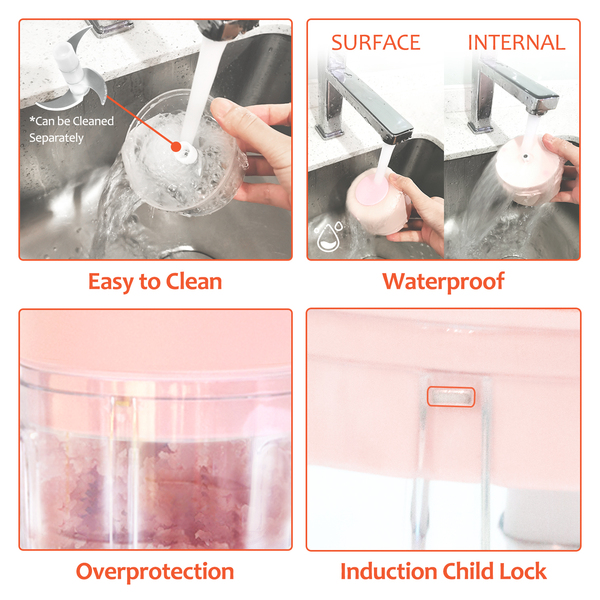 *Can be Cleaned Separately

Easy to Clean

SURFACE

INTERNAL

Waterproof

Overprotection

Induction Child Lock