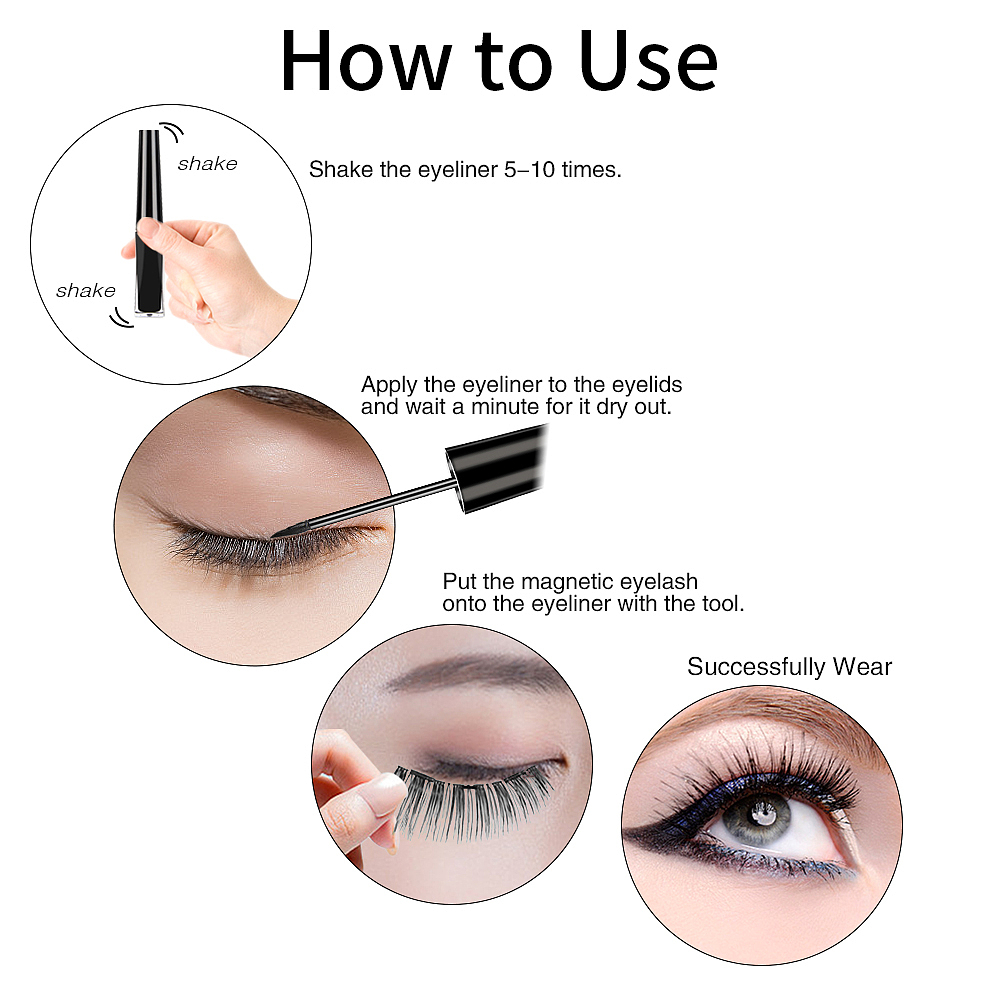 How to Use

shake

shake

Shake the eyeliner 5–10 times.

Apply the eyeliner to the eyelids and wait a minute for it dry out.

Put the magnetic eyelash onto the eyeliner with the tool.

Successfully Wear