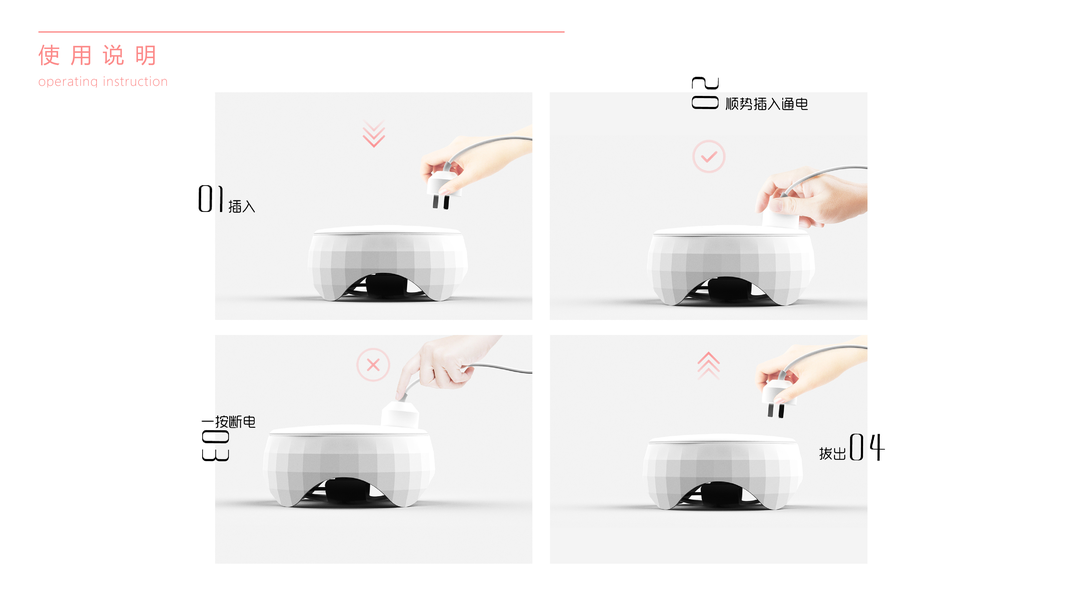 使用说明
operating instruction

01 插入

02 顺势插入通电

03 一按断电

拔出 04