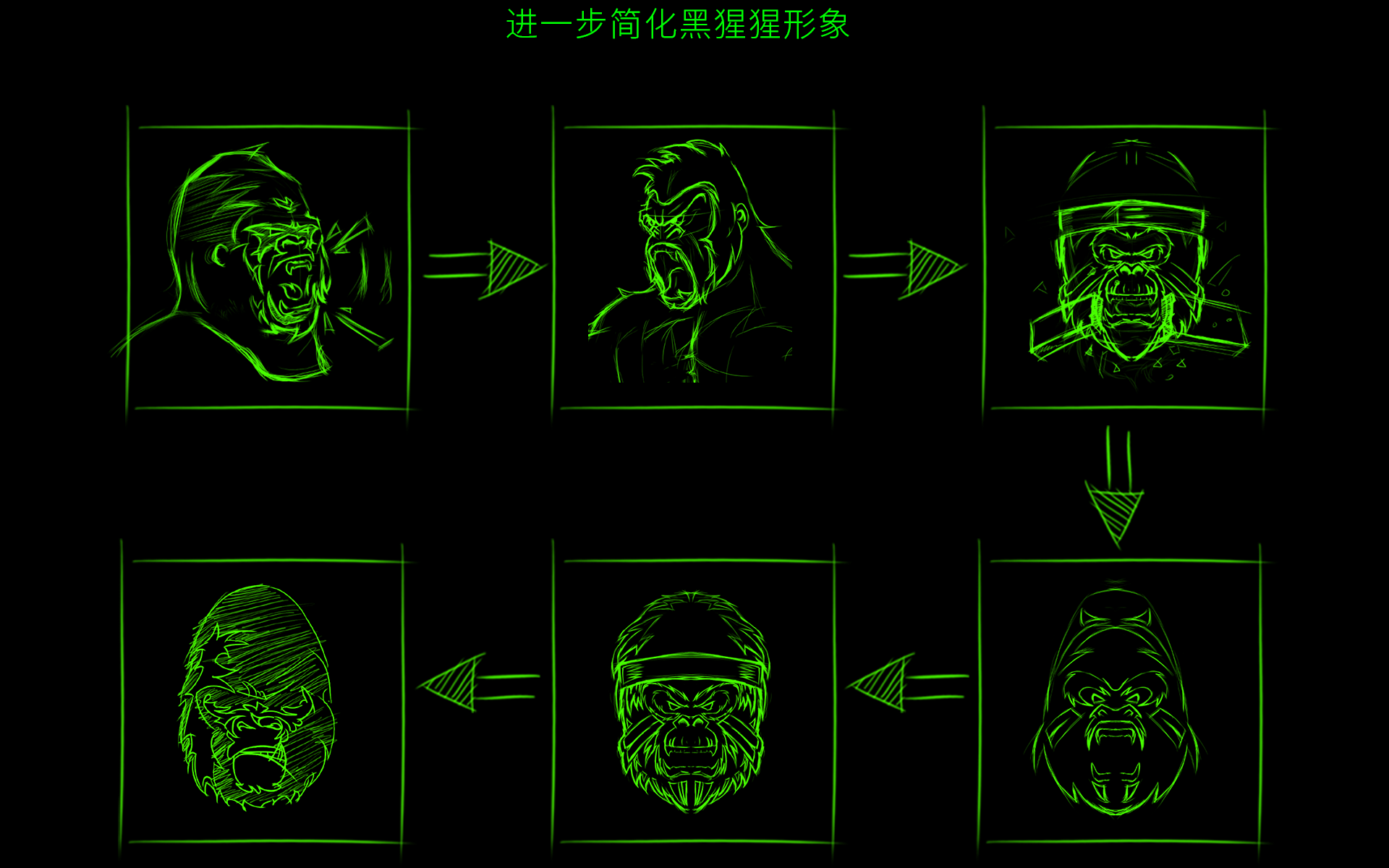 进一步简化黑猩猩形象