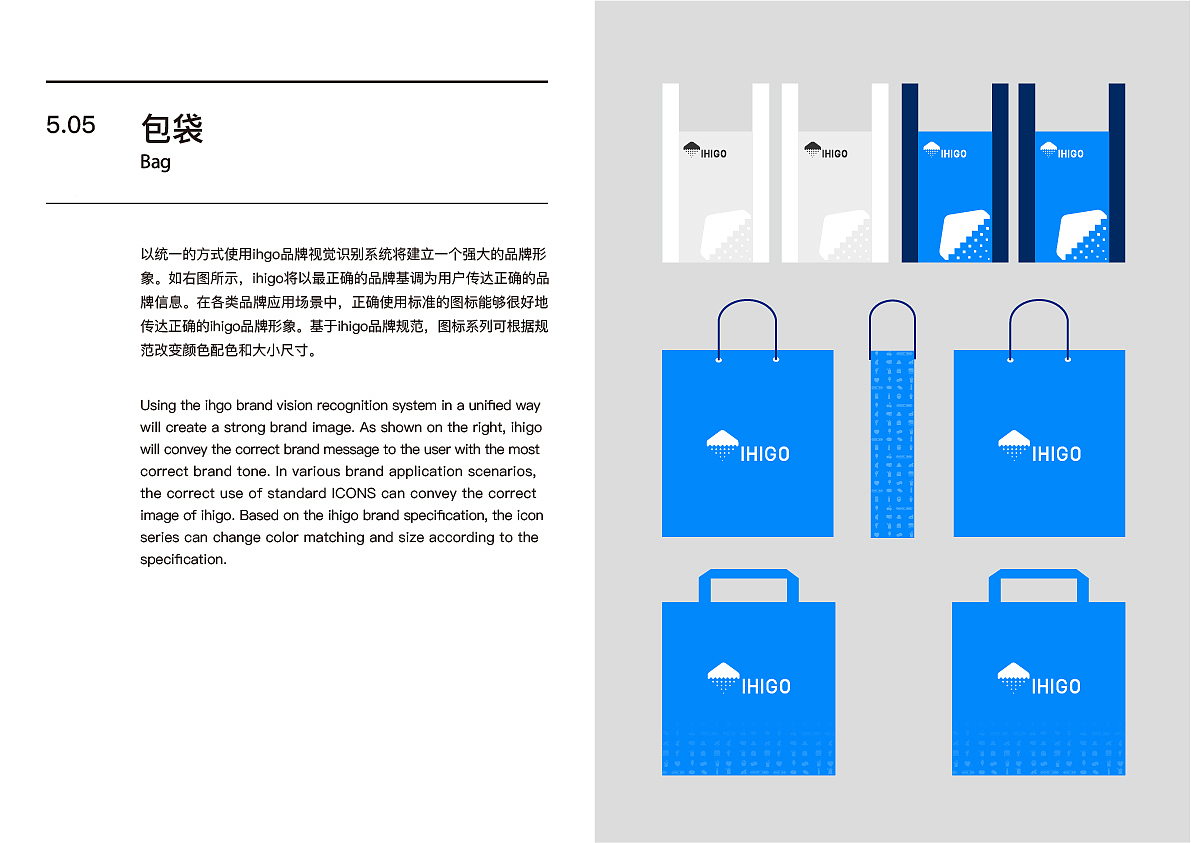 5.05 包袋
Bag

以统一的方式使用ihgo品牌视觉识别系统将建立一个强大的品牌形象。如右图所示，ihigo将以最正确的品牌基调为用户传达正确的品牌信息。在各类品牌应用场景中，正确使用标准的图标能够很好地传达正确的ihigo品牌形象。基于ihigo品牌规范，图标系列可根据规范改变颜色配色和大小尺寸。

Using the ihgo brand vision recognition system in a unified way will create a strong brand image. As shown on the right, ihigo will convey the correct brand message to the user with the most correct brand tone. In various brand application scenarios, the correct use of standard ICONS can convey the correct image of ihigo. Based on the ihigo brand specification, the icon series can change color matching and size according to the specification.

IHIGO

IHIGO

IHIGO

IHIGO

IHIGO

IHIGO

IHIGO

IHIGO