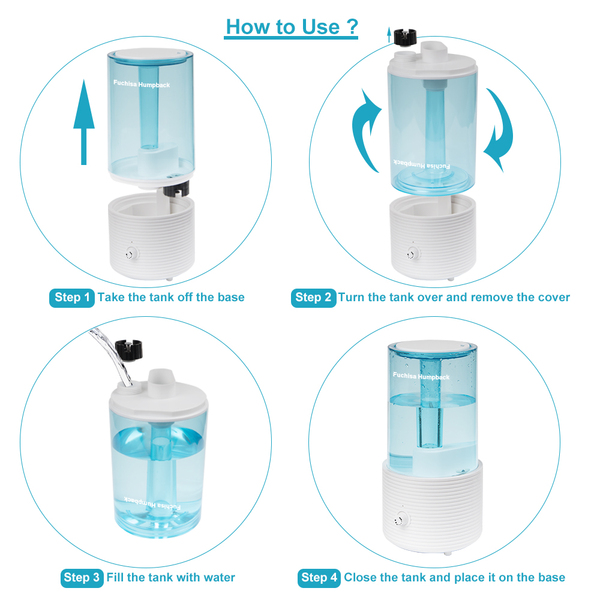 How to Use ?

Fuchisa Humpback

Fuchisa Humpback

Step 1 Take the tank off the base

Step 2 Turn the tank over and remove the cover

Fuchisa Humpback

Fuchisa Humpback

Step 3 Fill the tank with water

Step 4 Close the tank and place it on the base