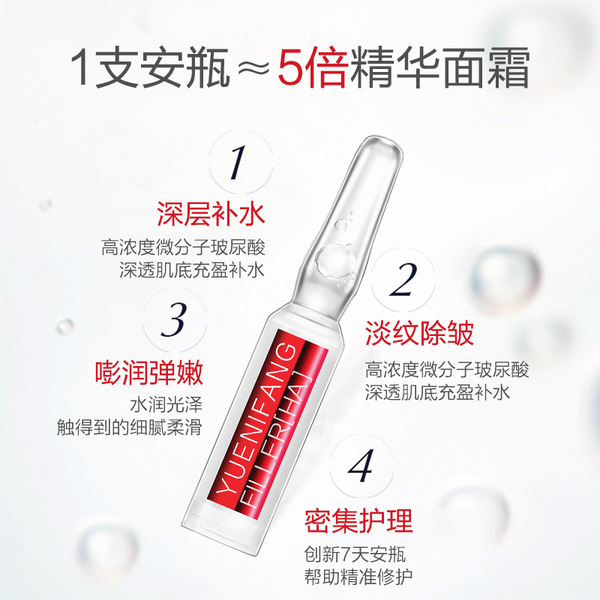 1支安瓶≈5倍精华面霜

1
深层补水
高浓度微分子玻尿酸
深透肌底充盈补水

2
淡纹除皱
高浓度微分子玻尿酸
深透肌底充盈补水

3
嘭润弹嫩
水润光泽
触得到的细腻柔滑

4
密集护理
创新7天安瓶
帮助精准修护

YUENIFANG
FILLER[HA]