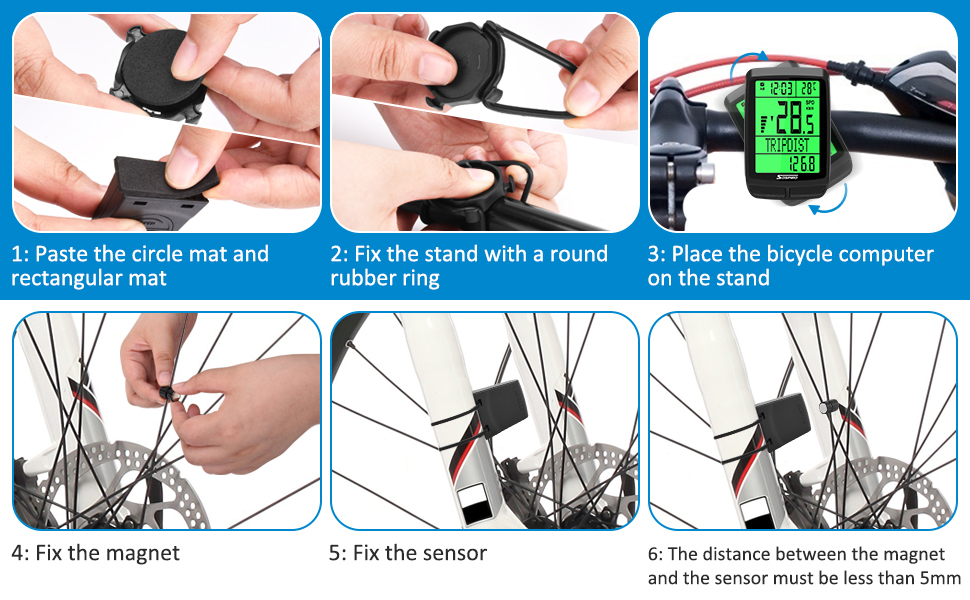 12:03 28°C
SPD
28.5
TRIPDIST
126.8

1: Paste the circle mat and rectangular mat

2: Fix the stand with a round rubber ring

3: Place the bicycle computer on the stand

4: Fix the magnet

5: Fix the sensor

6: The distance between the magnet and the sensor must be less than 5mm