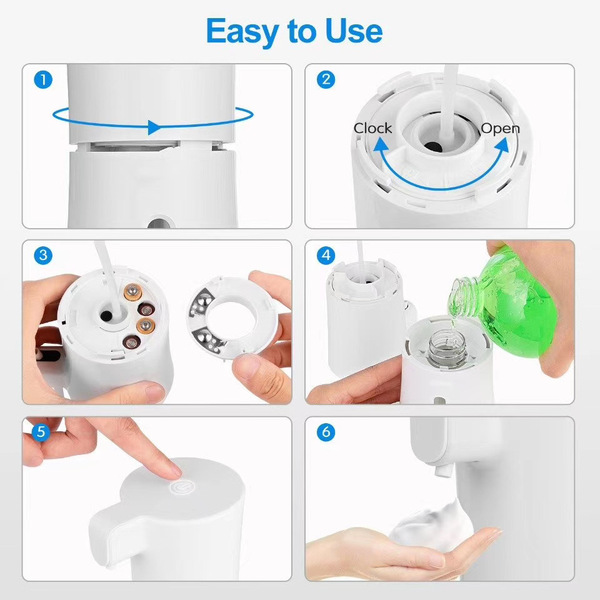 Easy to Use

1

2

Clock

Open

3

4

5

6