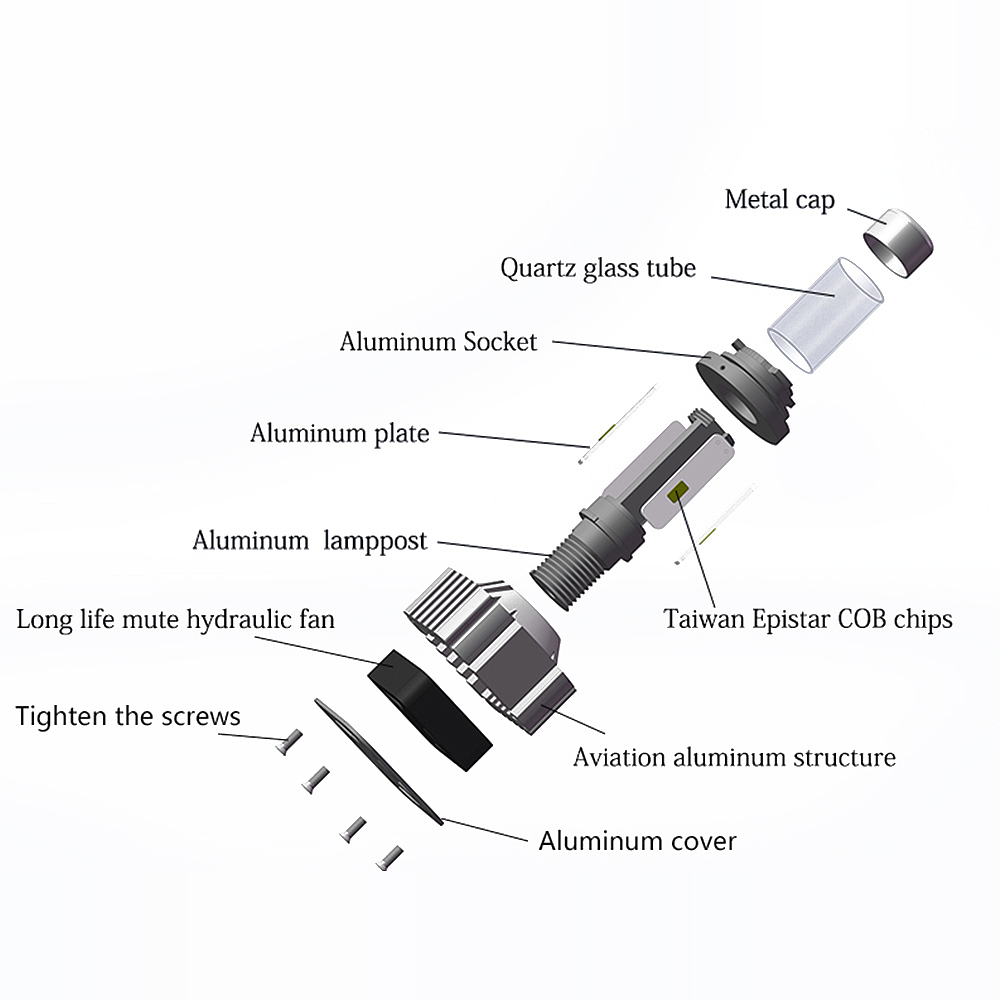 Metal cap

Quartz glass tube

Aluminum Socket

Aluminum plate

Aluminum lamppost

Long life mute hydraulic fan

Taiwan Epistar COB chips

Tighten the screws

Aviation aluminum structure

Aluminum cover