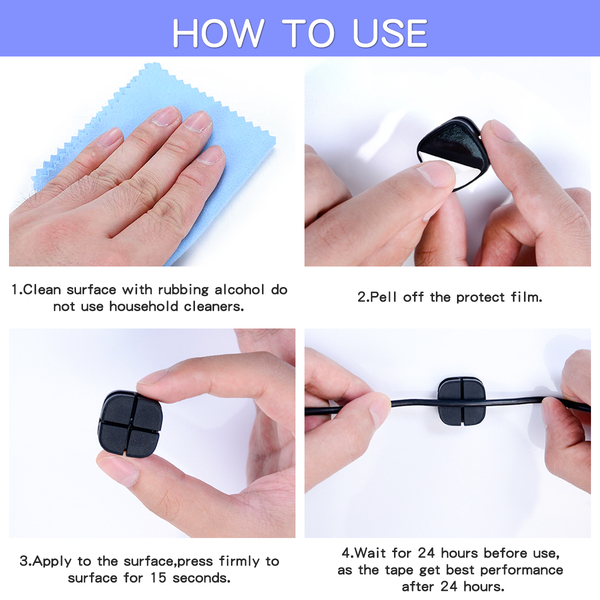 HOW TO USE

1.Clean surface with rubbing alcohol do not use household cleaners.

2.Pell off the protect film.

3.Apply to the surface,press firmly to surface for 15 seconds.

4.Wait for 24 hours before use, as the tape get best performance after 24 hours.