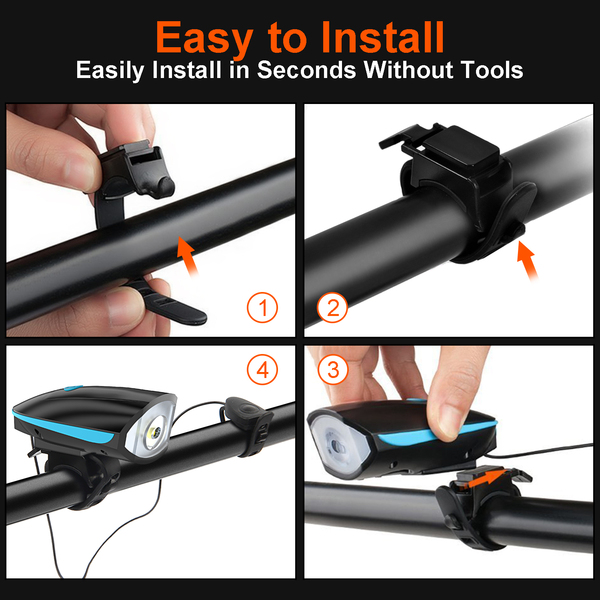 Easy to Install
Easily Install in Seconds Without Tools

①

②

④

③