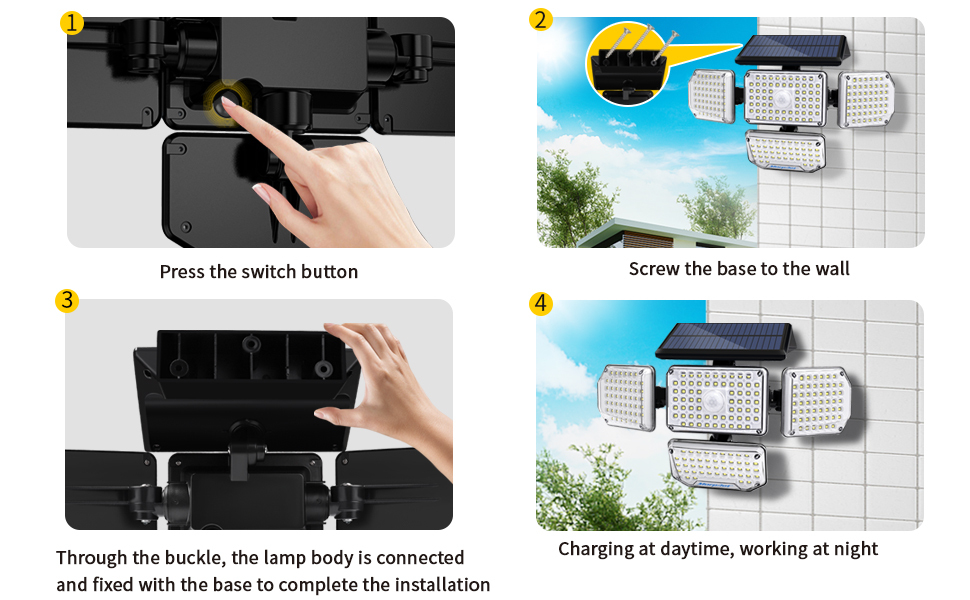 1

Press the switch button

2

Screw the base to the wall

3

Through the buckle, the lamp body is connected and fixed with the base to complete the installation

4

Charging at daytime, working at night