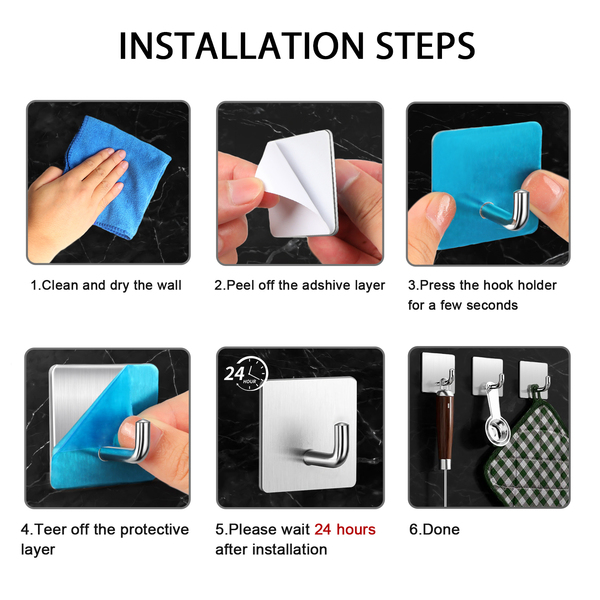 INSTALLATION STEPS

1.Clean and dry the wall

2.Peel off the adshive layer

3.Press the hook holder for a few seconds

4.Teer off the protective layer

24 HOUR

5.Please wait 24 hours after installation

6.Done