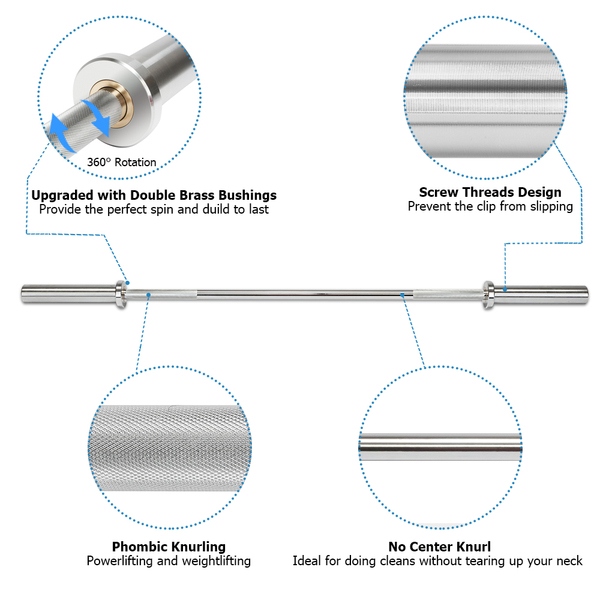 360° Rotation

Upgraded with Double Brass Bushings
Provide the perfect spin and duild to last

Screw Threads Design
Prevent the clip from slipping

Phombic Knurling
Powerlifting and weightlifting

No Center Knurl
Ideal for doing cleans without tearing up your neck