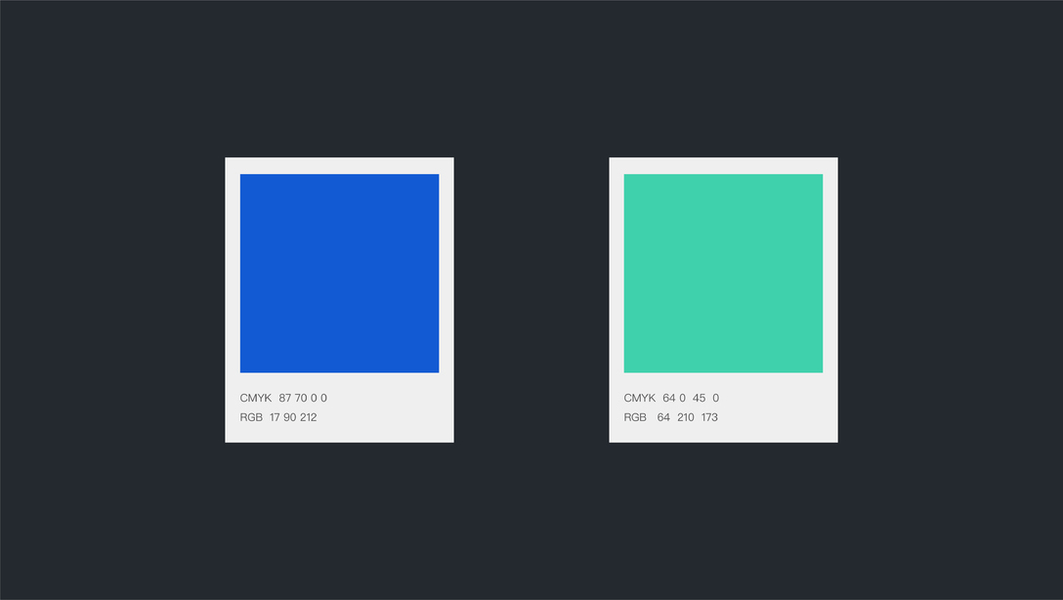 CMYK 87 70 0 0
RGB 17 90 212

CMYK 64 0 45 0
RGB 64 210 173