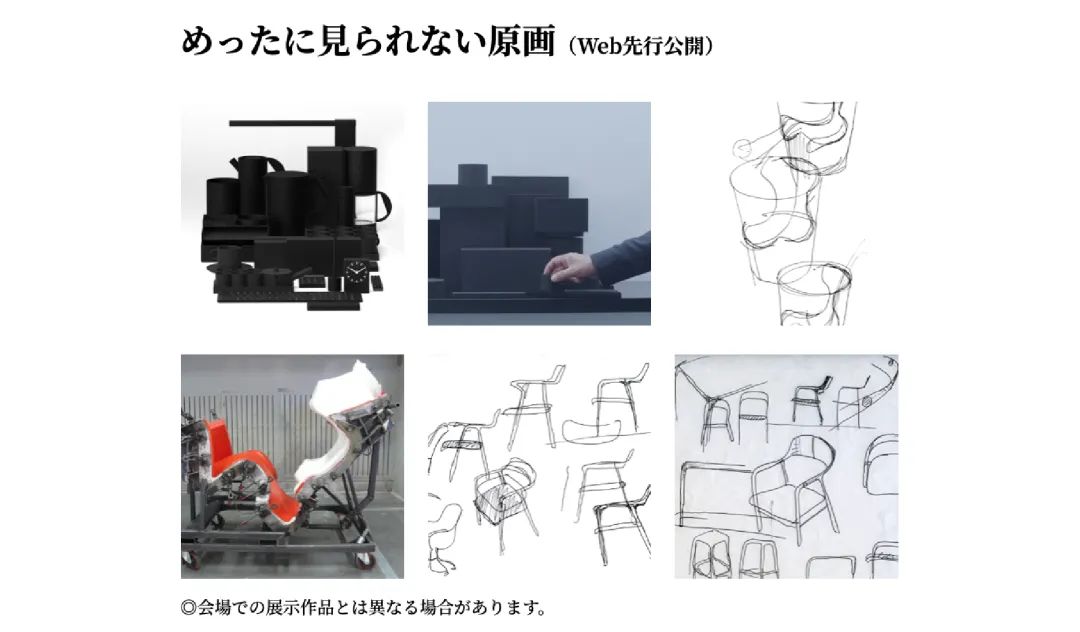 めったに見られない原画（Web先行公開）

◎会場での展示作品とは異なる場合があります。