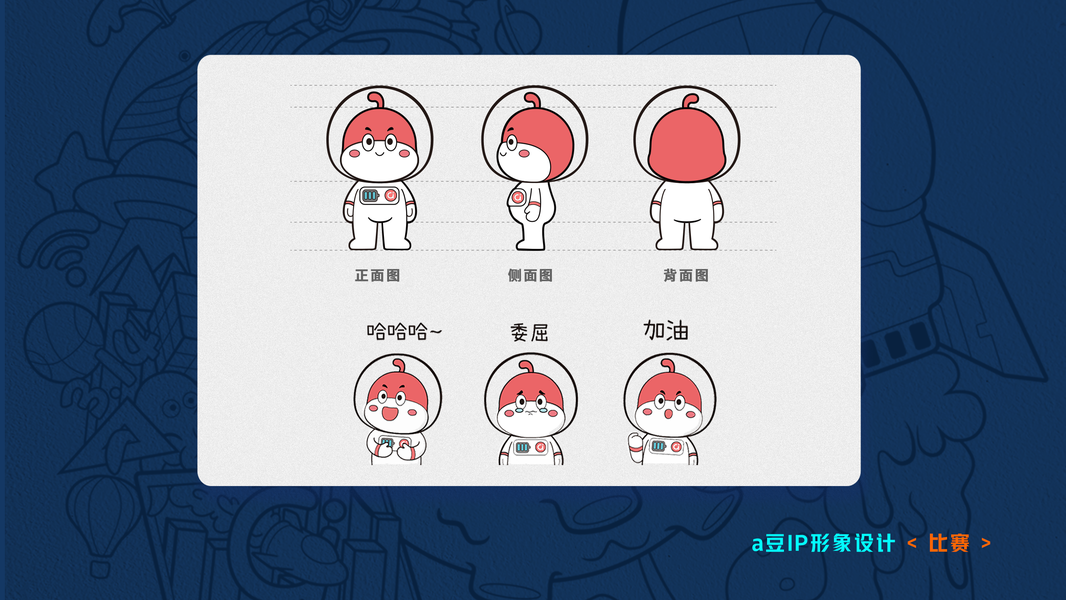 正面图 侧面图 背面图

哈哈哈~ 委屈 加油

a豆IP形象设计 < 比赛 >