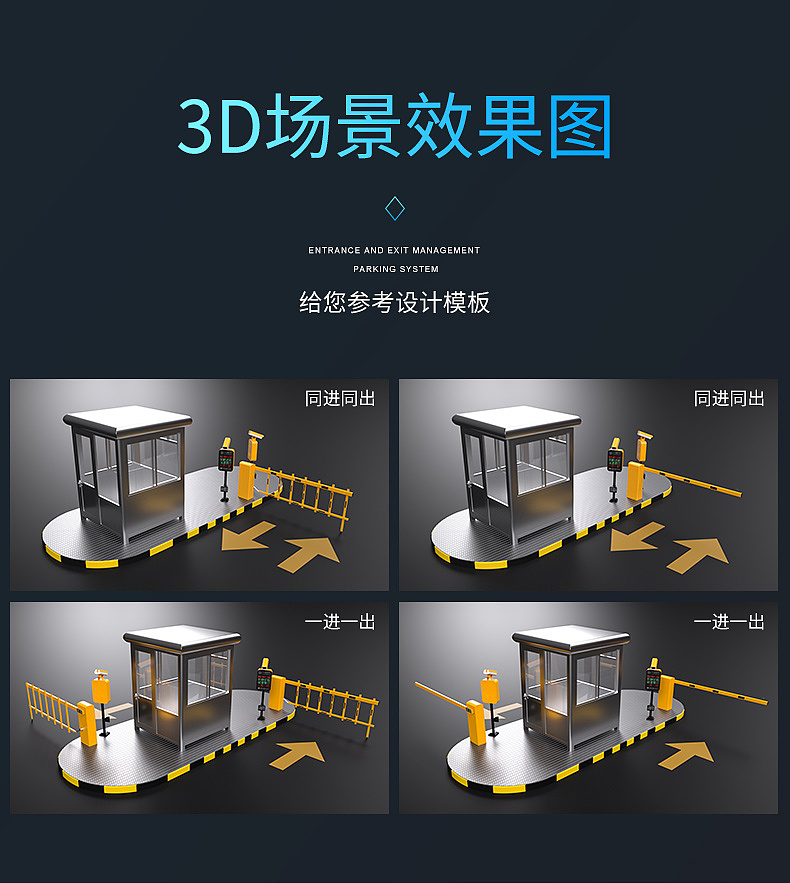 3D场景效果图

ENTRANCE AND EXIT MANAGEMENT
PARKING SYSTEM

给您参考设计模板

同进同出

同进同出

一进一出

一进一出