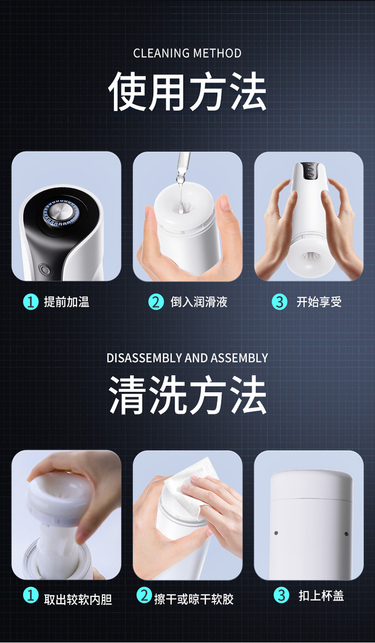 CLEANING METHOD

使用方法

1 提前加温

2 倒入润滑液

3 开始享受

DISASSEMBLY AND ASSEMBLY

清洗方法

1 取出较软内胆

2 擦干或晾干软胶

3 扣上杯盖