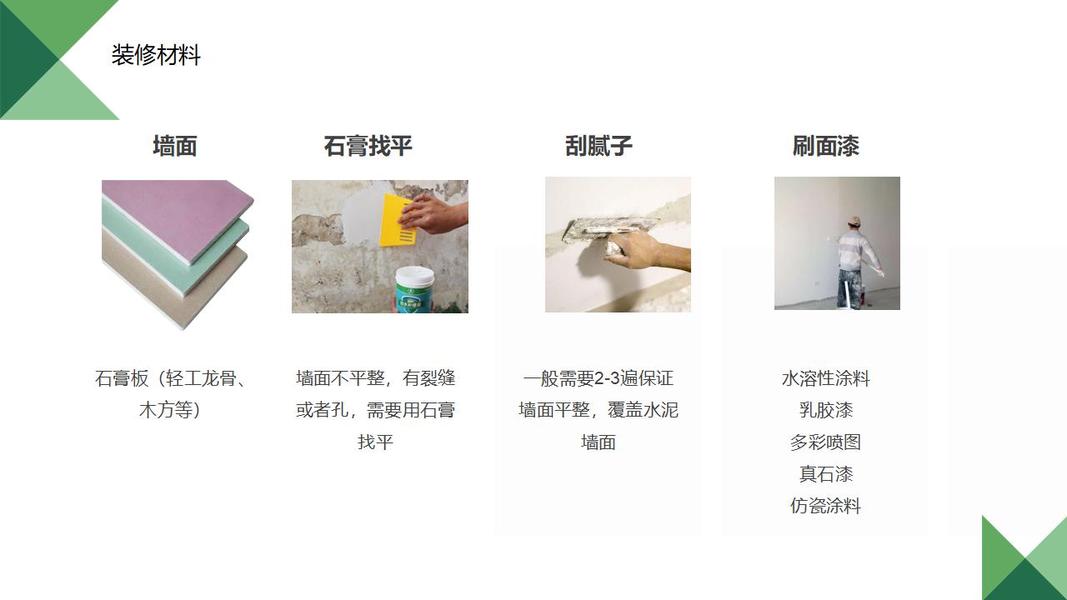 装修材料

墙面

石膏板（轻工龙骨、木方等）

石膏找平

墙面不平整，有裂缝或者孔，需要用石膏找平

刮腻子

一般需要2-3遍保证墙面平整，覆盖水泥墙面

刷面漆

水溶性涂料
乳胶漆
多彩喷图
真石漆
仿瓷涂料