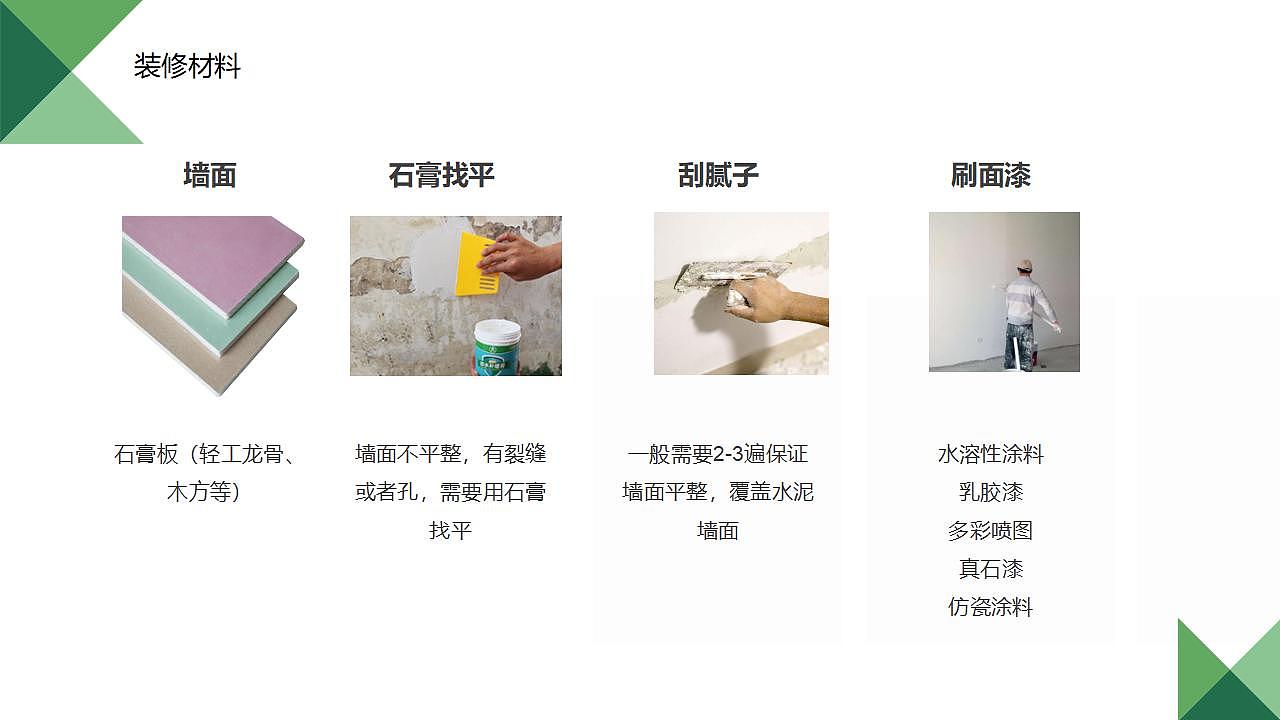 装修材料

墙面

石膏板（轻工龙骨、木方等）

石膏找平

墙面不平整，有裂缝或者孔，需要用石膏找平

刮腻子

一般需要2-3遍保证墙面平整，覆盖水泥墙面

刷面漆

水溶性涂料
乳胶漆
多彩喷图
真石漆
仿瓷涂料