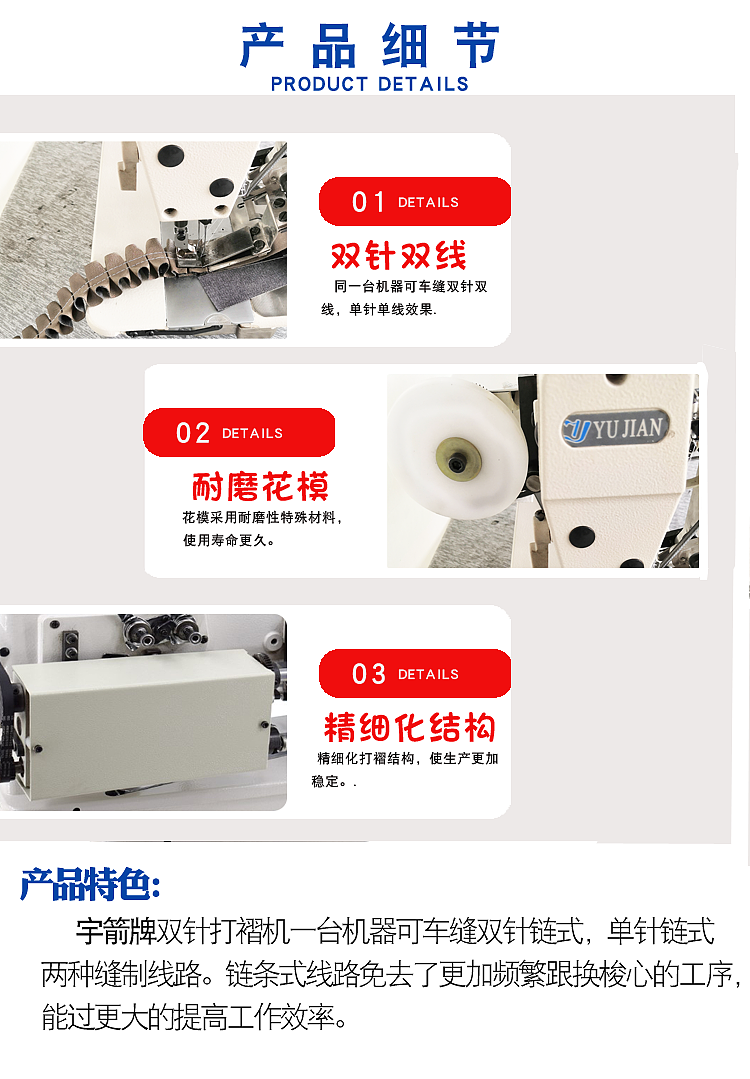 产品细节
PRODUCT DETAILS

01 DETAILS
双针双线
同一台机器可车缝双针双线，单针单线效果.

02 DETAILS
耐磨花模
花模采用耐磨性特殊材料，使用寿命更久。

YUJIAN

03 DETAILS
精细化结构
精细化打褶结构，使生产更加稳定。.

产品特色:
宇箭牌双针打褶机一台机器可车缝双针链式，单针链式两种缝制线路。链条式线路免去了更加频繁跟换梭心的工序，能过更大的提高工作效率。