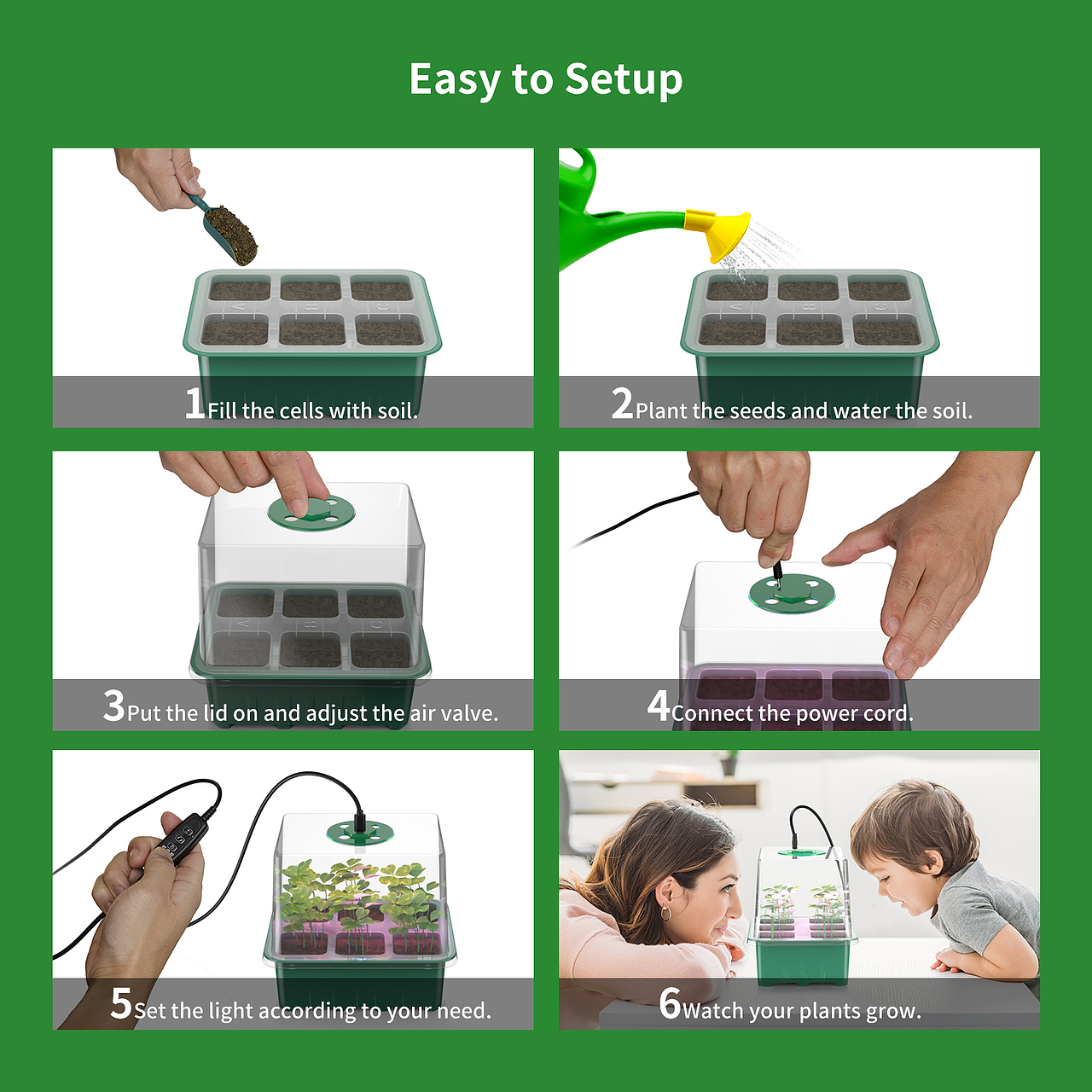 Easy to Setup

1 Fill the cells with soil.

2 Plant the seeds and water the soil.

3 Put the lid on and adjust the air valve.

4 Connect the power cord.

5 Set the light according to your need.

6 Watch your plants grow.