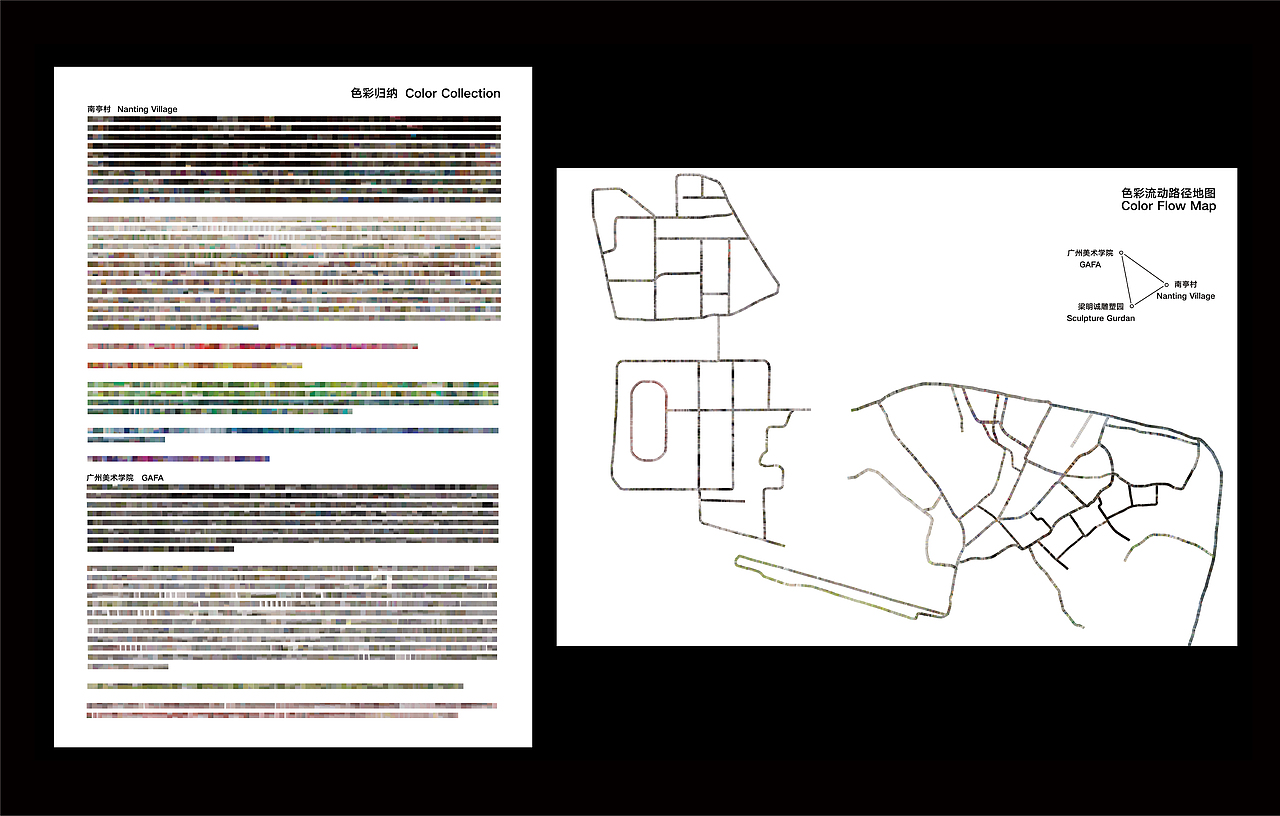 色彩归纳 Color Collection

南亭村 Nanting Village

广州美术学院 GAFA

色彩流动路径地图
Color Flow Map

广州美术学院
GAFA

南亭村
Nanting Village

梁明诚雕塑园
Sculpture Gurdan