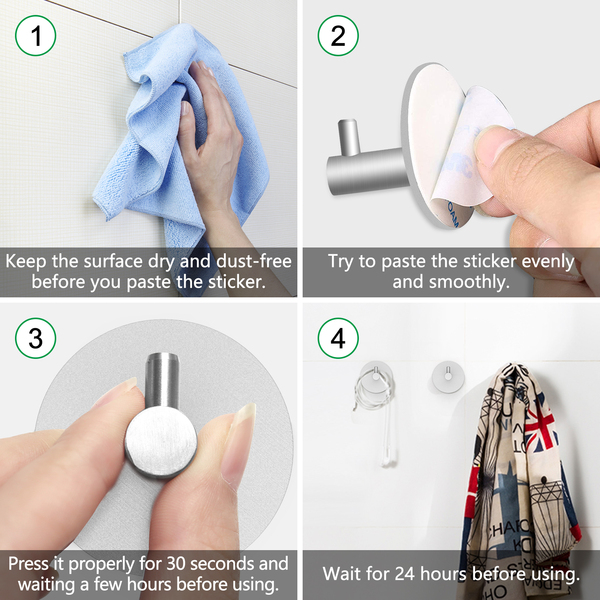 1

Keep the surface dry and dust-free before you paste the sticker.

2

Try to paste the sticker evenly and smoothly.

3

Press it properly for 30 seconds and waiting a few hours before using.

4

Wait for 24 hours before using.