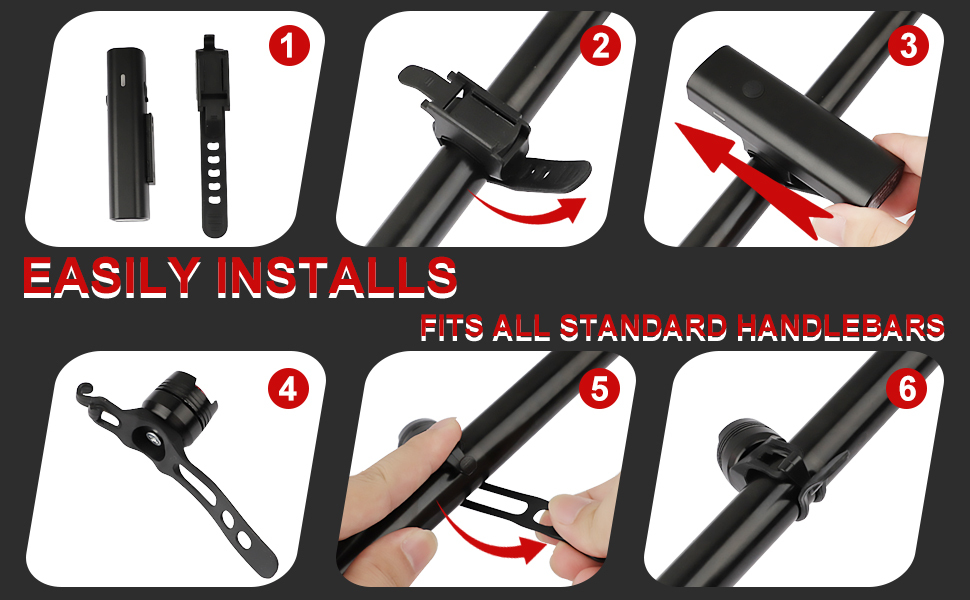 1

2

3

EASILY INSTALLS

FITS ALL STANDARD HANDLEBARS

4

5

6