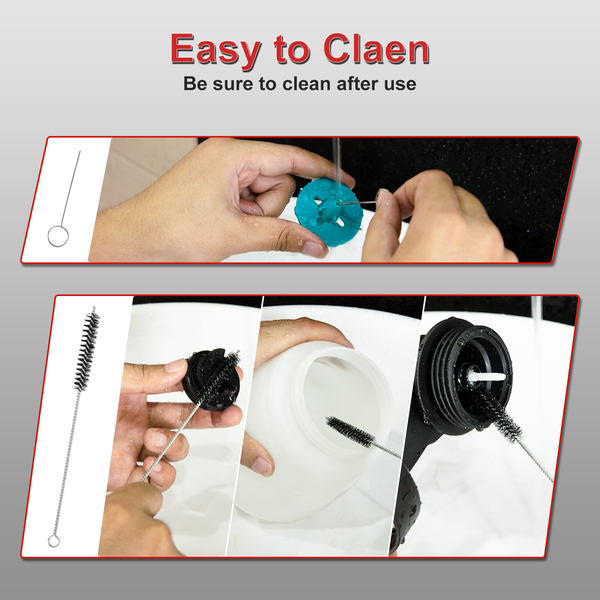 Easy to Claen
Be sure to clean after use